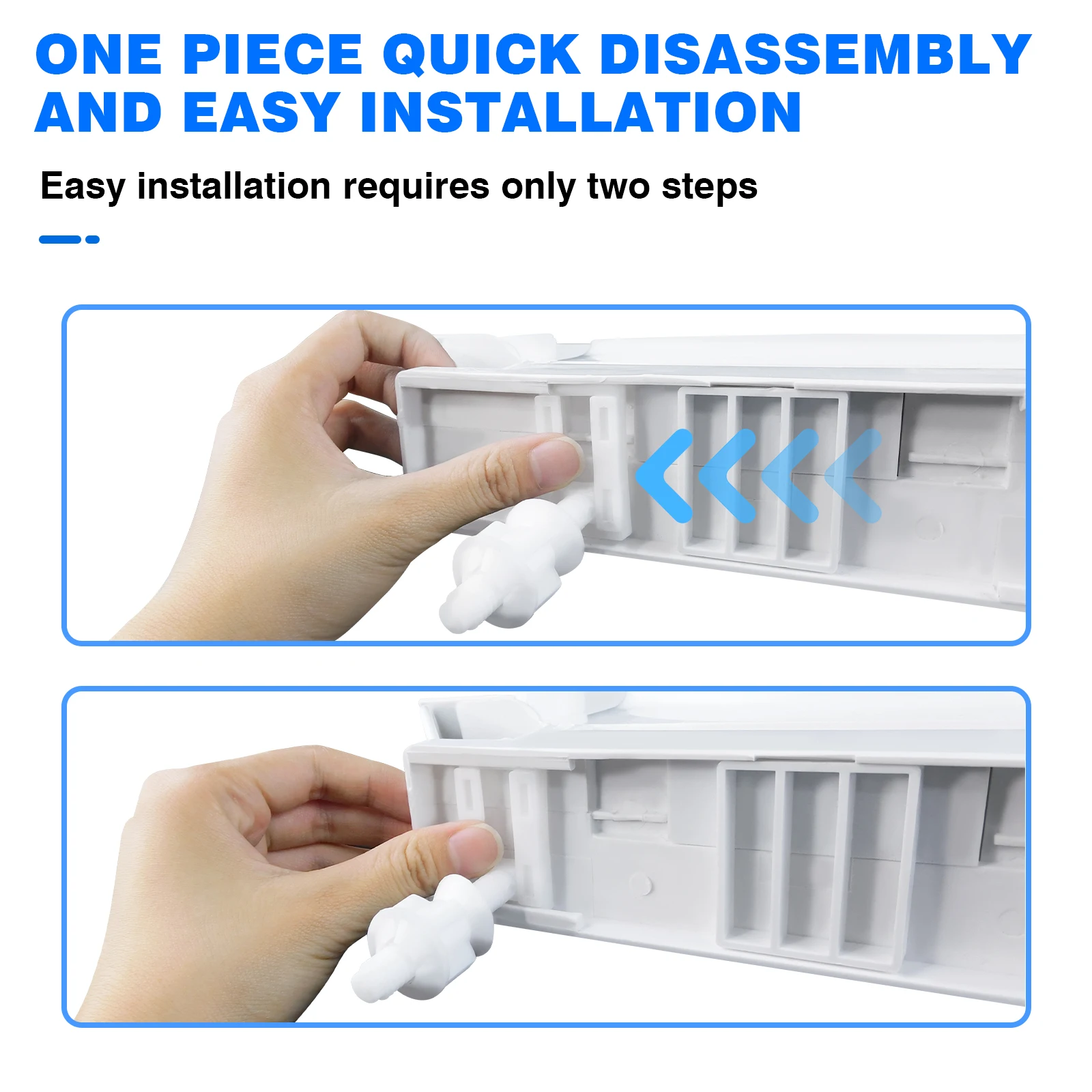 ONE PIECE QUICK DISASSEMBLY AND EASY INSTALLATION

Easy installation requires only two steps