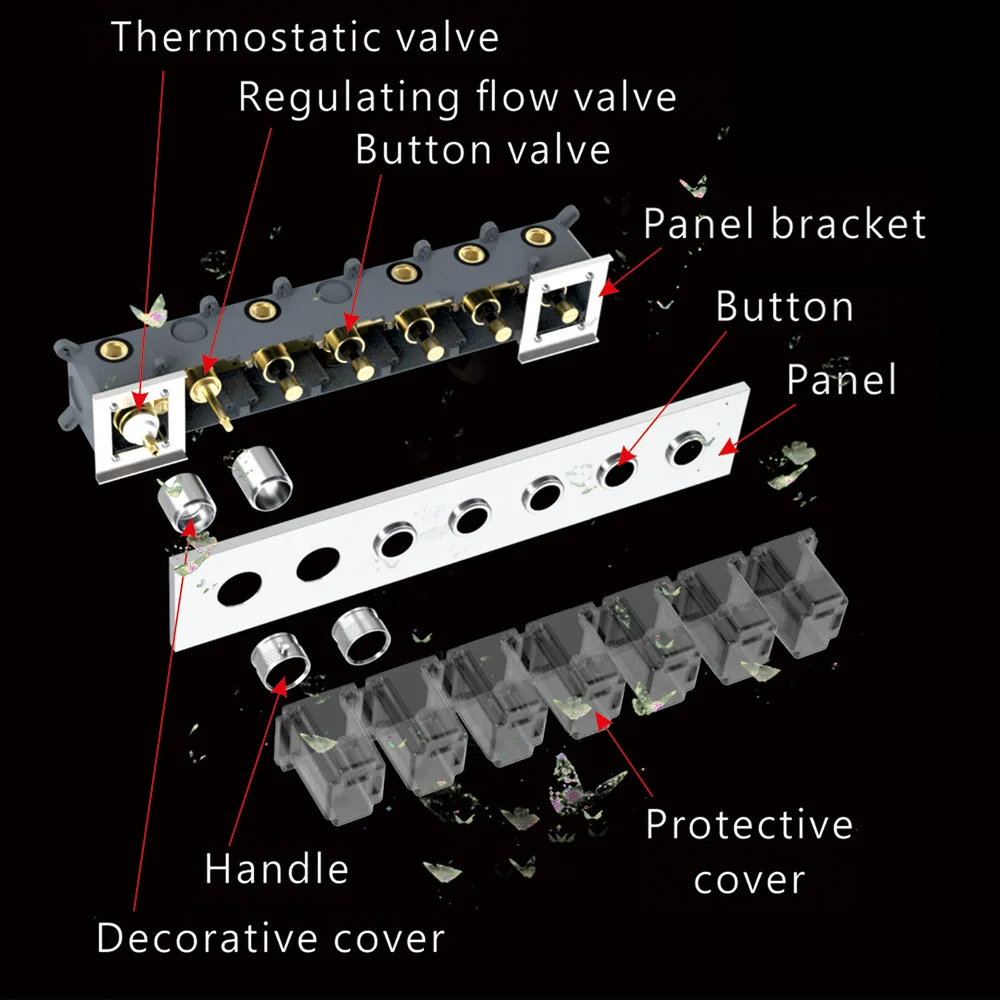 Thermostatic valve
Regulating flow valve
Button valve
Panel bracket
Button
Panel
Protective cover
Handle
Decorative cover