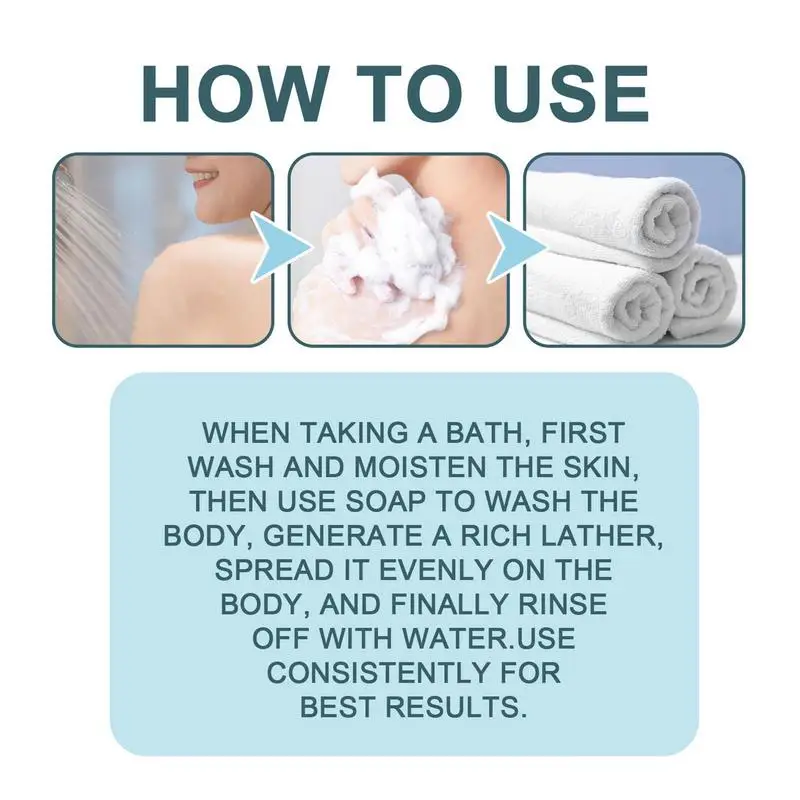 HOW TO USE

WHEN TAKING A BATH, FIRST WASH AND MOISTEN THE SKIN, THEN USE SOAP TO WASH THE BODY, GENERATE A RICH LATHER, SPREAD IT EVENLY ON THE BODY, AND FINALLY RINSE OFF WITH WATER.USE CONSISTENTLY FOR BEST RESULTS.