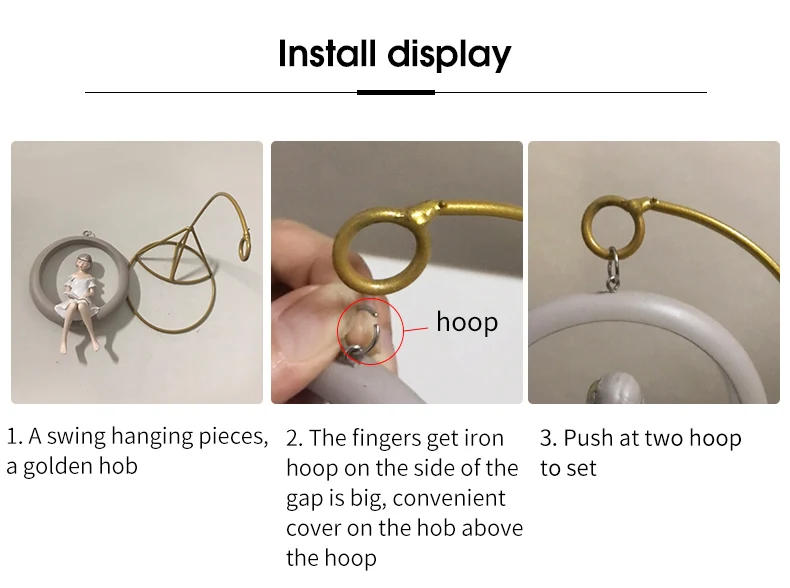 Install display

hoop

1. A swing hanging pieces, a golden hob

2. The fingers get iron hoop on the side of the gap is big, convenient cover on the hob above the hoop

3. Push at two hoop to set