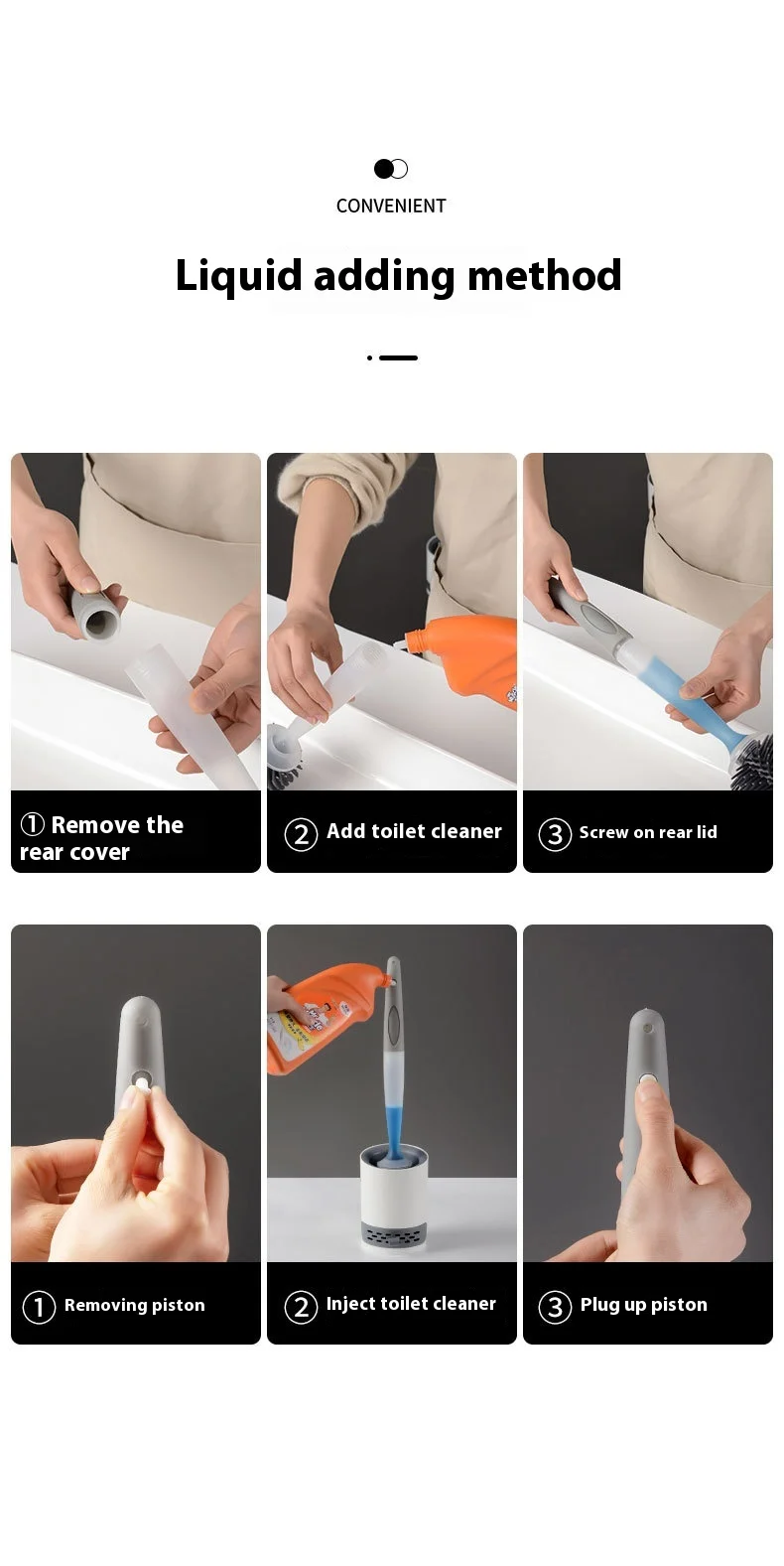 CONVENIENT

Liquid adding method

① Remove the rear cover

② Add toilet cleaner

③ Screw on rear lid

① Removing piston

② Inject toilet cleaner

③ Plug up piston