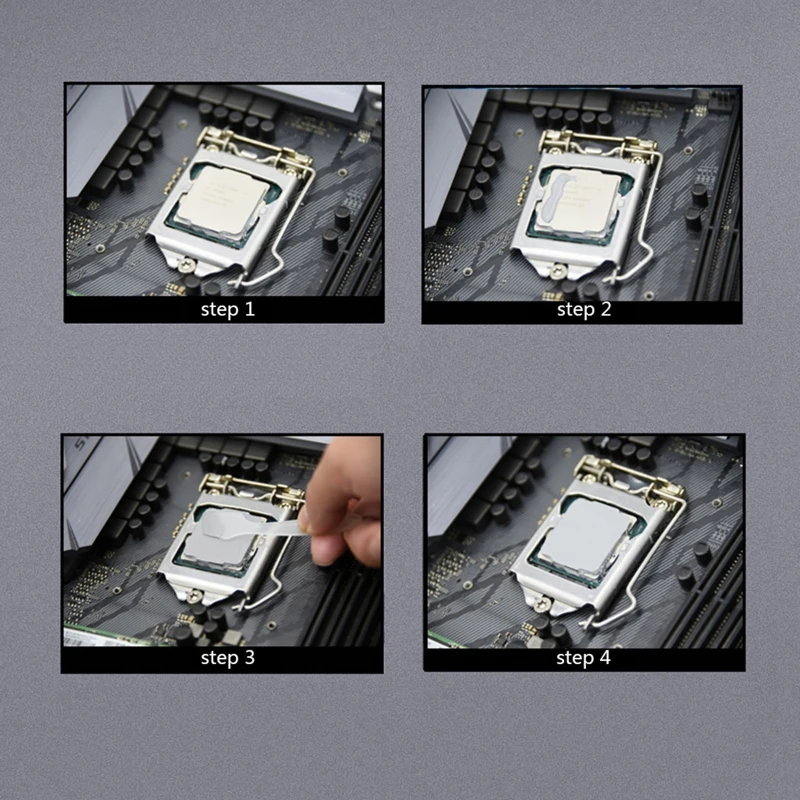 step 1

step 2

step 3

step 4