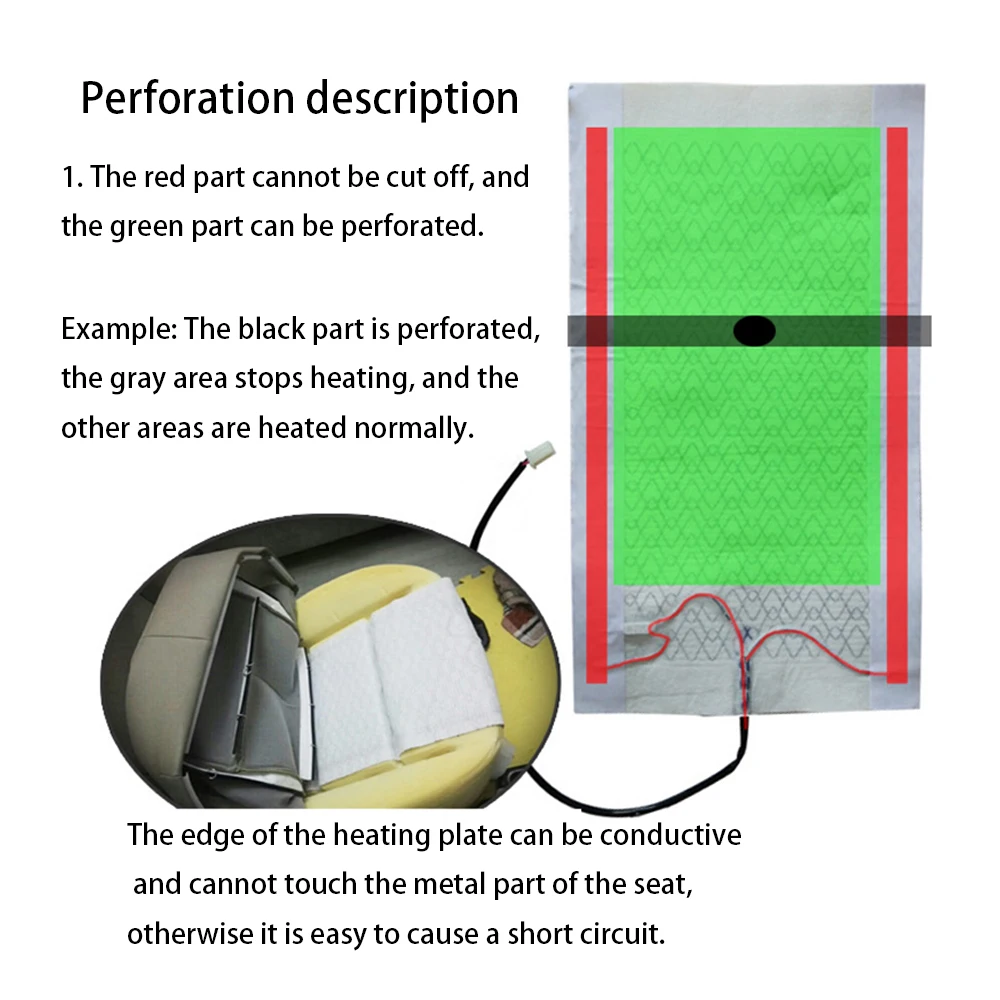 Perforation description

1. The red part cannot be cut off, and the green part can be perforated.

Example: The black part is perforated, the gray area stops heating, and the other areas are heated normally.

The edge of the heating plate can be conductive and cannot touch the metal part of the seat, otherwise it is easy to cause a short circuit.