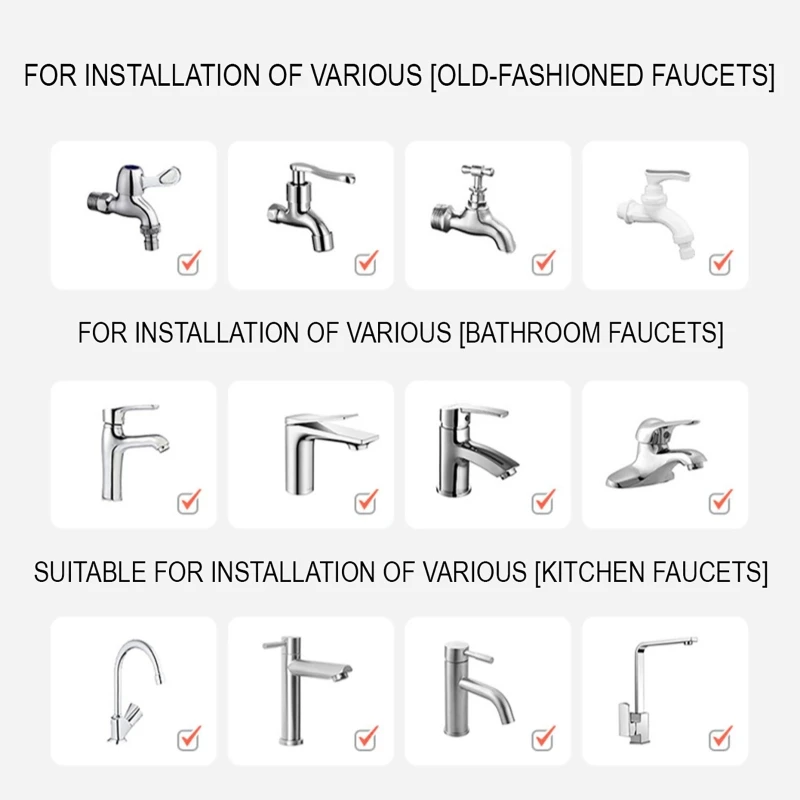 FOR INSTALLATION OF VARIOUS [OLD-FASHIONED FAUCETS]

FOR INSTALLATION OF VARIOUS [BATHROOM FAUCETS]

SUITABLE FOR INSTALLATION OF VARIOUS [KITCHEN FAUCETS]