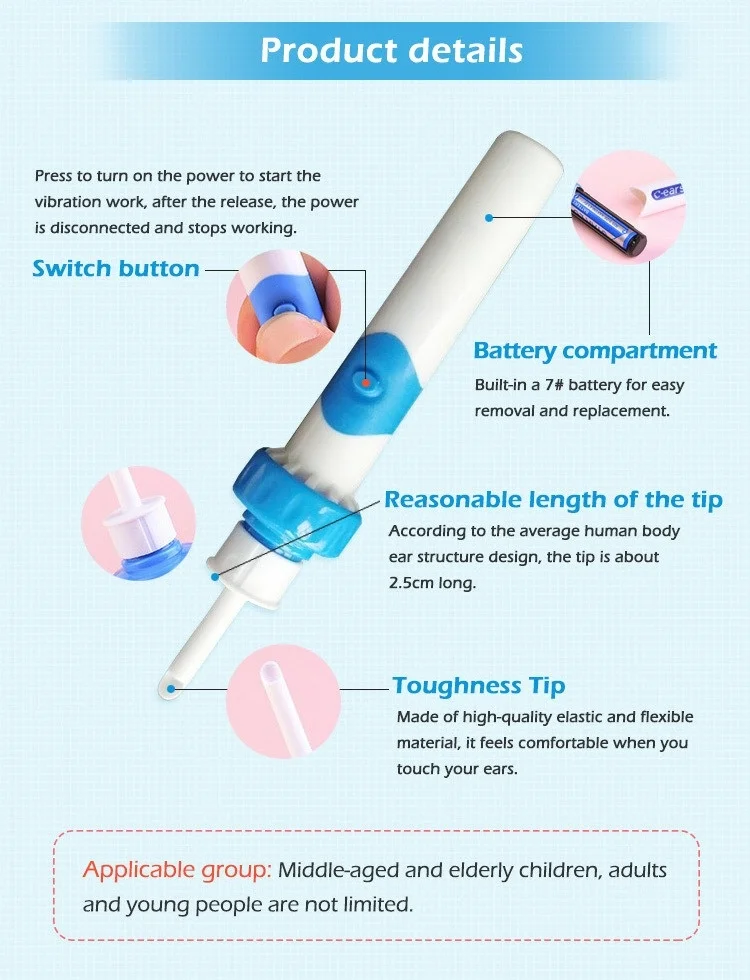 Product details

Press to turn on the power to start the vibration work, after the release, the power is disconnected and stops working.

Switch button

c-ears

Battery compartment
Built-in a 7# battery for easy removal and replacement.

Reasonable length of the tip
According to the average human body ear structure design, the tip is about 2.5cm long.

Toughness Tip
Made of high-quality elastic and flexible material, it feels comfortable when you touch your ears.

Applicable group: Middle-aged and elderly children, adults and young people are not limited.