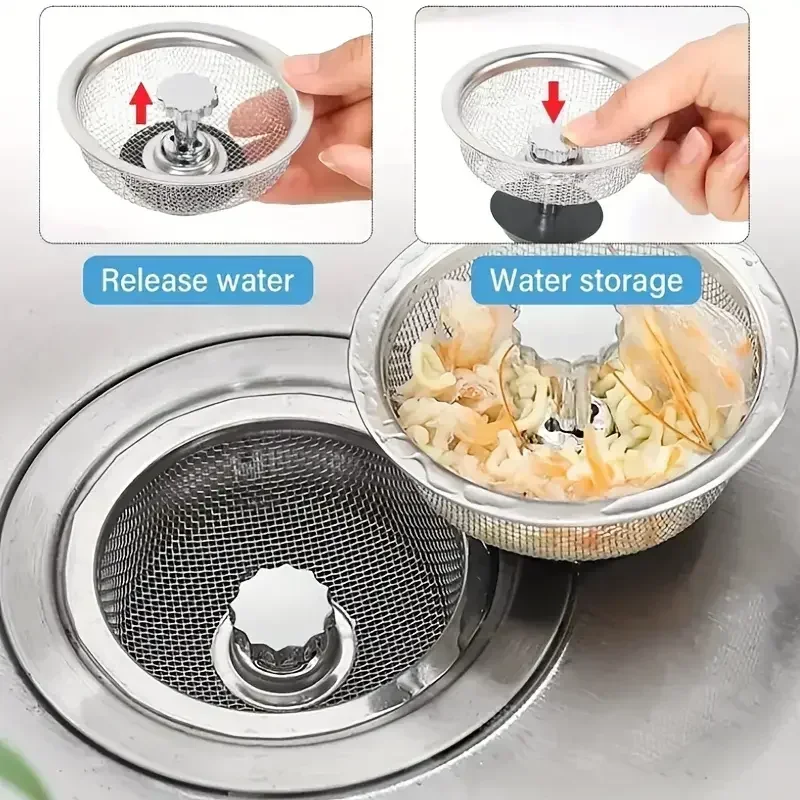 Release water

Water storage