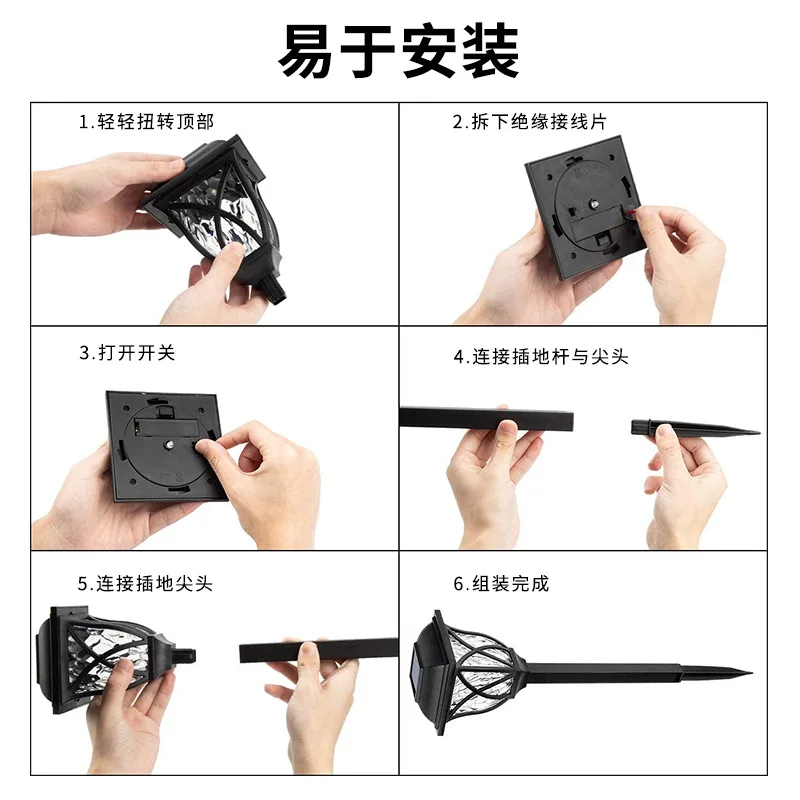 易于安装

1.轻轻扭转顶部

2.拆下绝缘接线片

3.打开开关

4.连接插地杆与尖头

5.连接插地尖头

6.组装完成