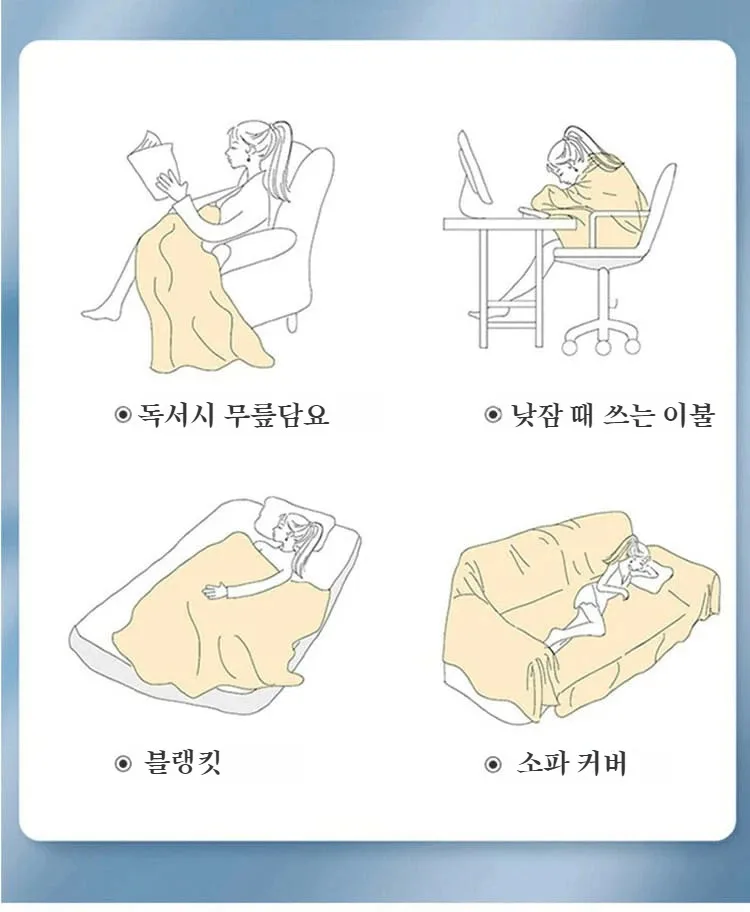 ◉ 독서시 무릎담요

◉ 낮잠 때 쓰는 이불

◉ 블랭킷

◉ 소파 커버