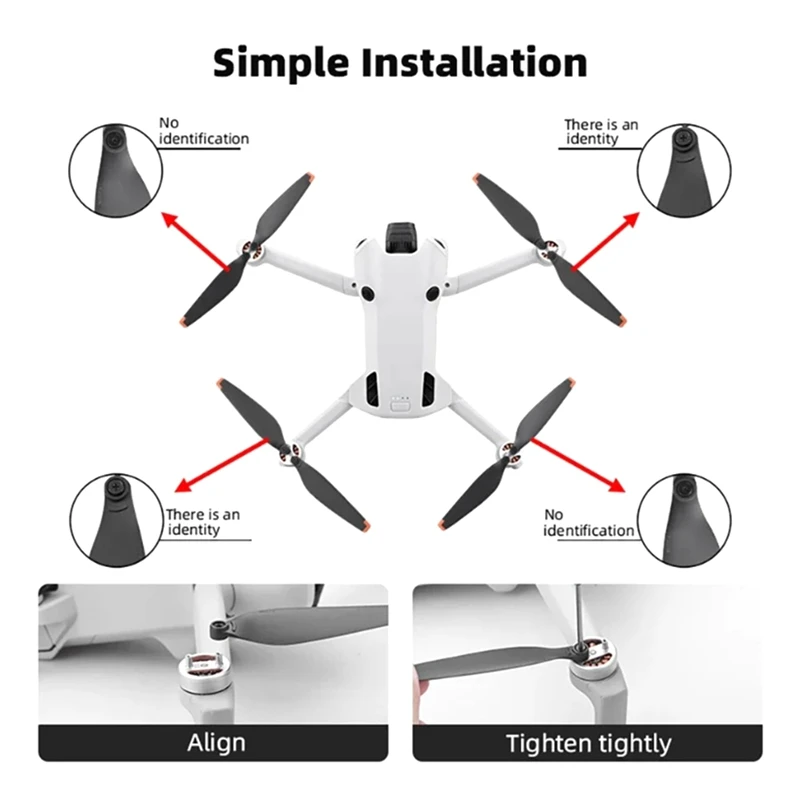 Simple Installation

No identification

There is an identity

There is an identity

No identification

Align

Tighten tightly