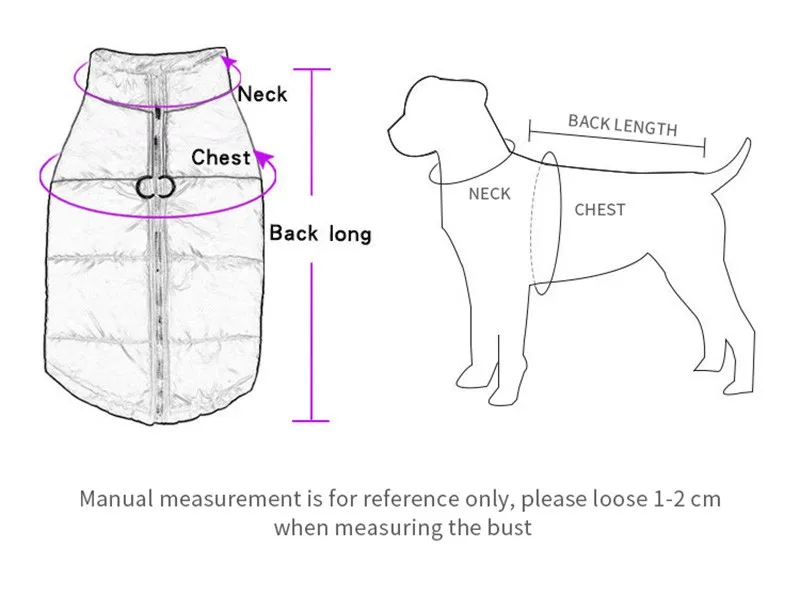 Neck

Chest

Back long

BACK LENGTH

NECK

CHEST

Manual measurement is for reference only, please loose 1-2 cm when measuring the bust