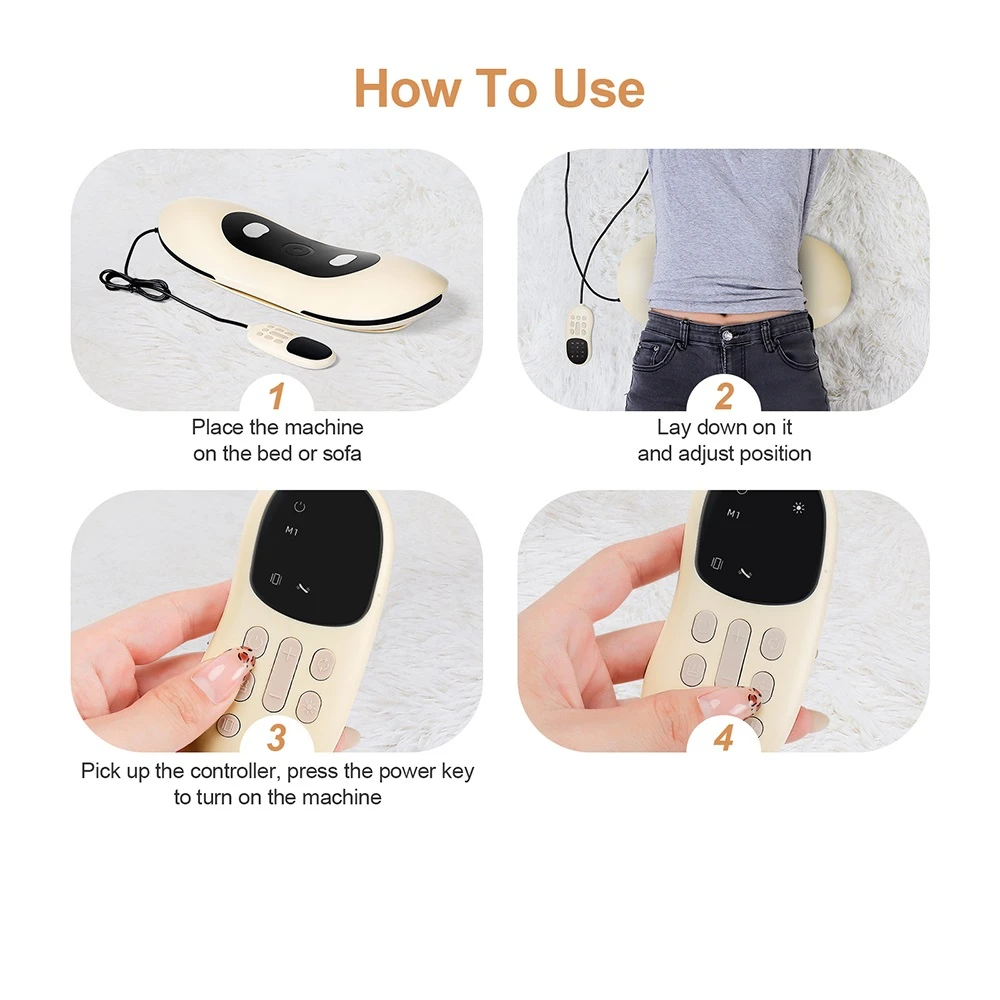 How To Use

1
Place the machine on the bed or sofa

2
Lay down on it and adjust position

M1

3
Pick up the controller, press the power key to turn on the machine

M1

4