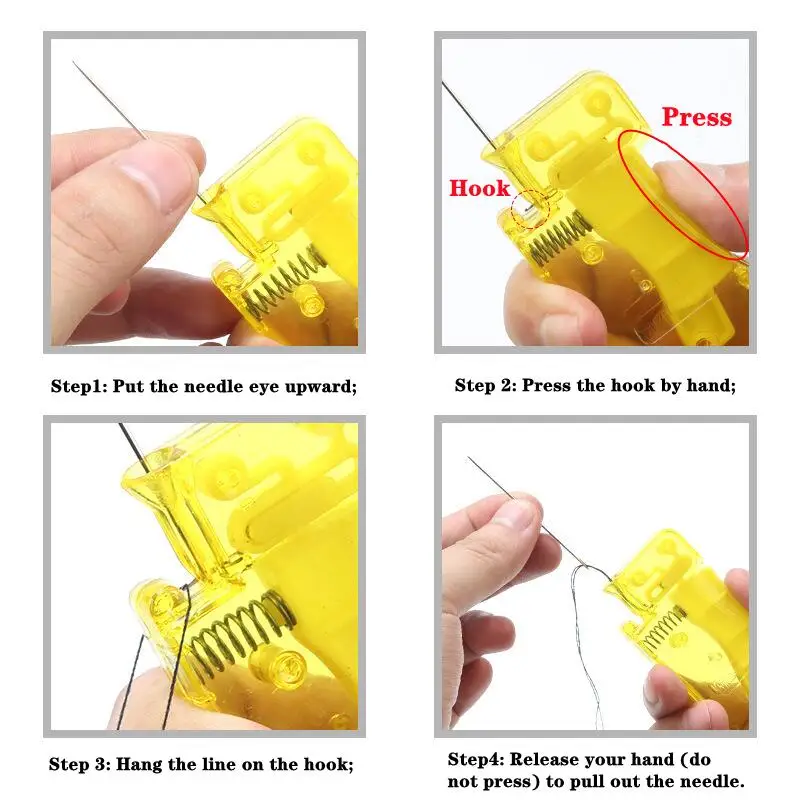 Step1: Put the needle eye upward;

Press

Hook

Step 2: Press the hook by hand;

Step 3: Hang the line on the hook;

Step4: Release your hand (do not press) to pull out the needle.