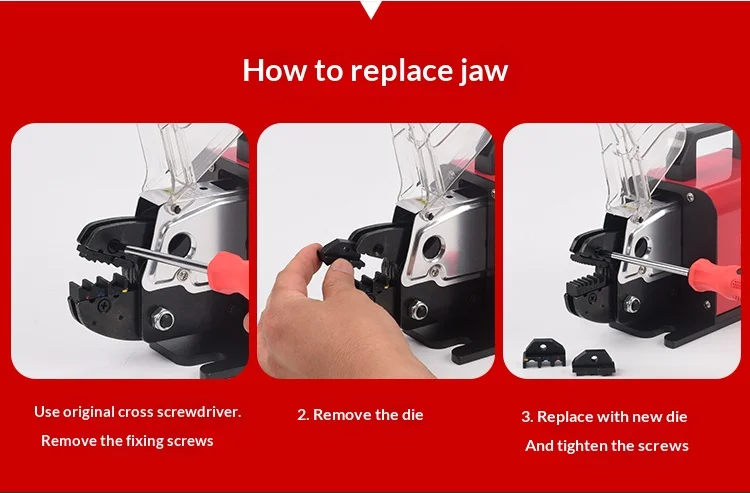 How to replace jaw

Use original cross screwdriver.
Remove the fixing screws

2. Remove the die

3. Replace with new die
And tighten the screws