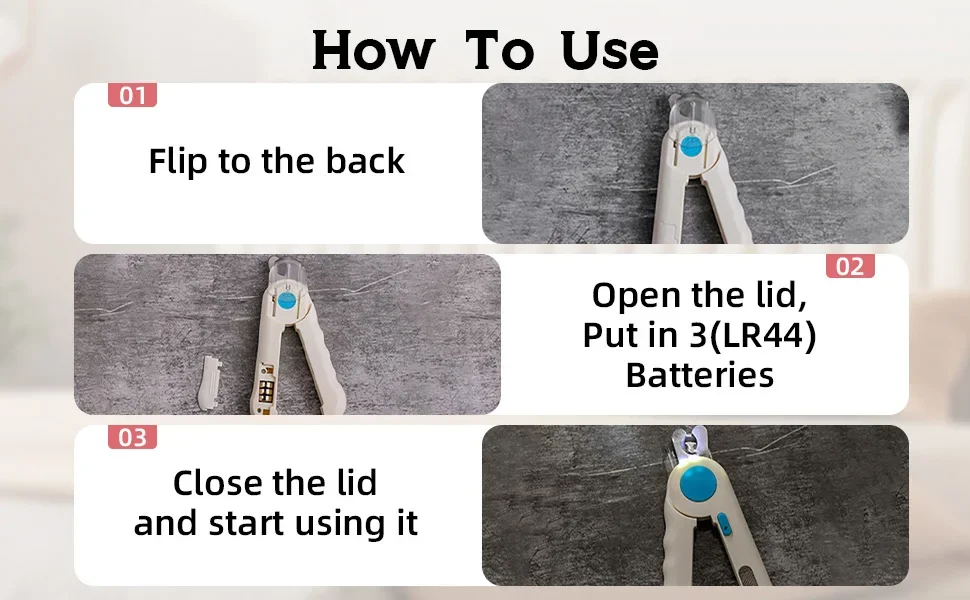 How To Use

01

Flip to the back

02

Open the lid,
Put in 3(LR44)
Batteries

03

Close the lid
and start using it