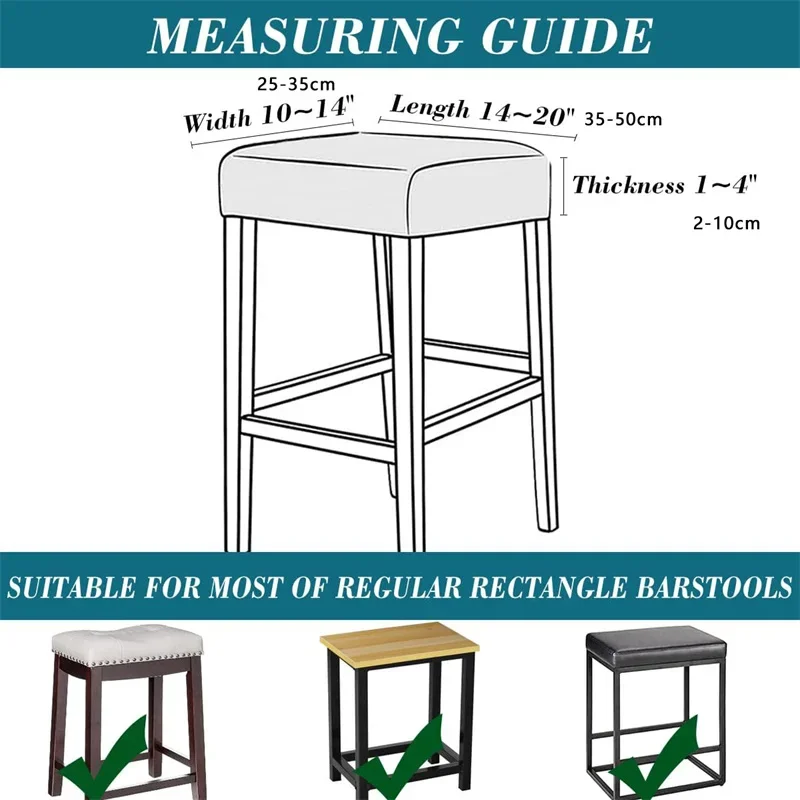 MEASURING GUIDE

25-35cm
Width 10~14"

Length 14~20" 35-50cm

Thickness 1~4"
2-10cm

SUITABLE FOR MOST OF REGULAR RECTANGLE BARSTOOLS