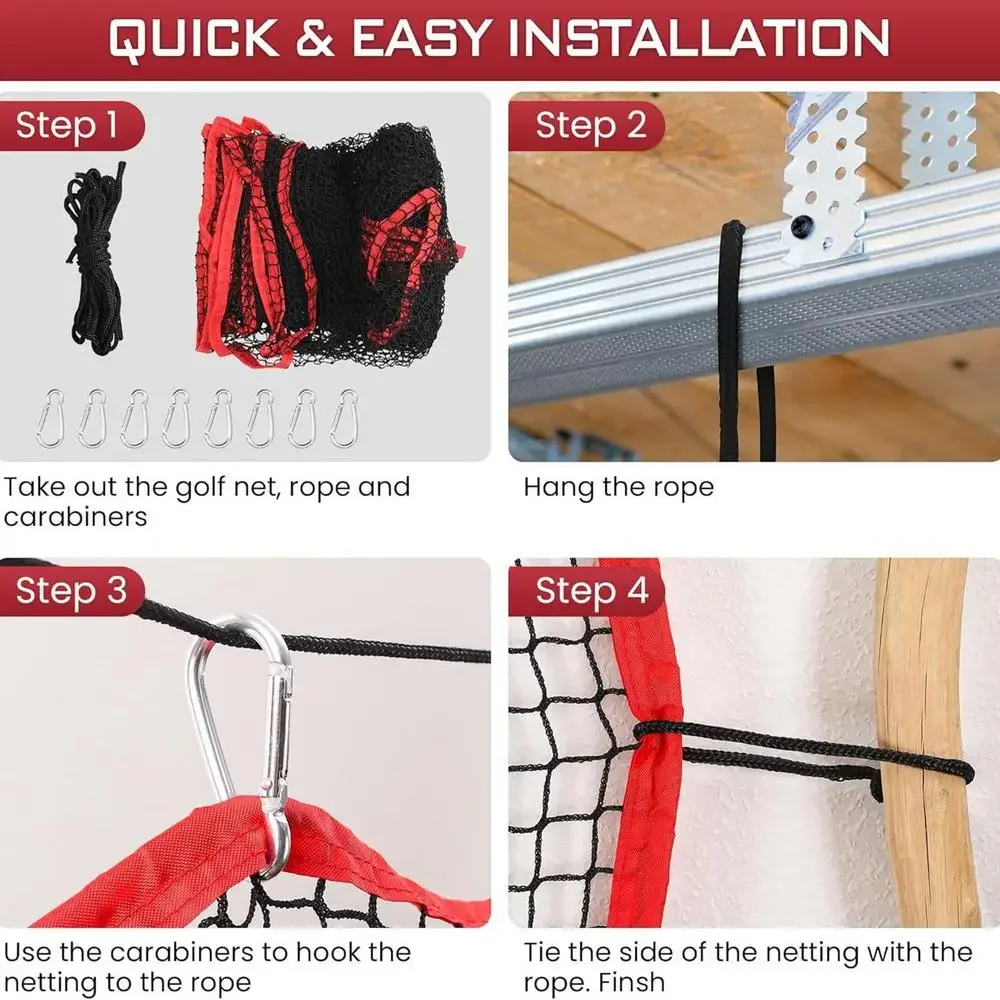 QUICK & EASY INSTALLATION

Step 1

Take out the golf net, rope and carabiners

Step 2

Hang the rope

Step 3

Use the carabiners to hook the netting to the rope

Step 4

Tie the side of the netting with the rope. Finsh