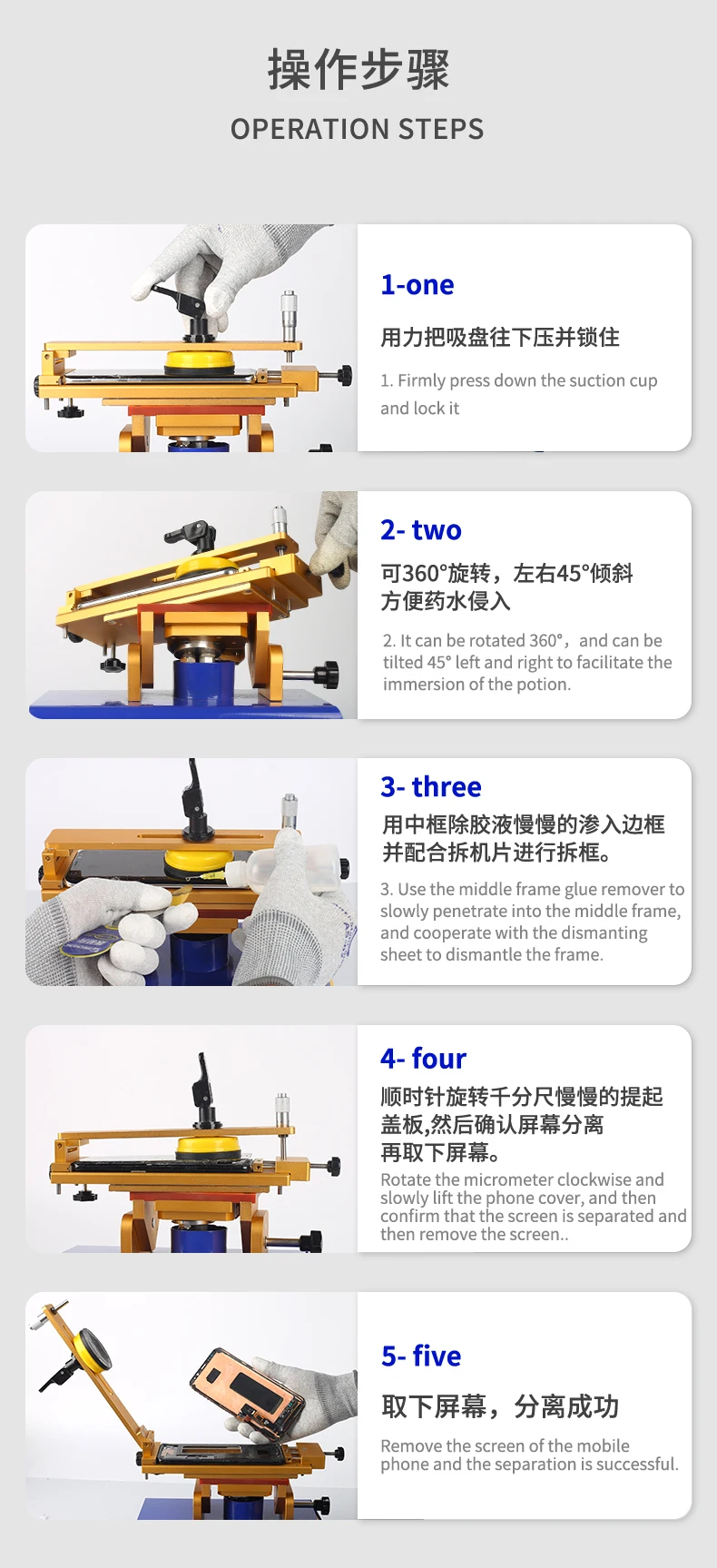 操作步骤
OPERATION STEPS

1-one

用力把吸盘往下压并锁住

1. Firmly press down the suction cup and lock it

2- two

可360°旋转，左右45°倾斜方便药水侵入

2. It can be rotated 360°，and can be tilted 45° left and right to facilitate the immersion of the potion.

3- three

用中框除胶液慢慢的渗入边框并配合拆机片进行拆框。

3. Use the middle frame glue remover to slowly penetrate into the middle frame, and cooperate with the dismanting sheet to dismantle the frame.

4- four

顺时针旋转千分尺慢慢的提起盖板,然后确认屏幕分离再取下屏幕。

Rotate the micrometer clockwise and slowly lift the phone cover, and then confirm that the screen is separated and then remove the screen..

5- five

取下屏幕，分离成功

Remove the screen of the mobile phone and the separation is successful.