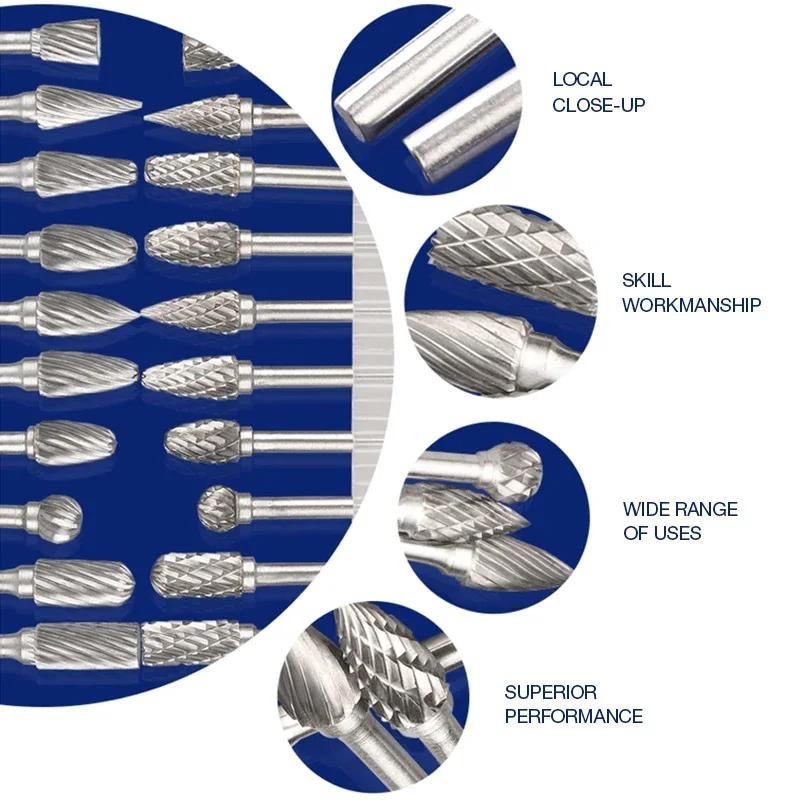 LOCAL
CLOSE-UP

SKILL
WORKMANSHIP

WIDE RANGE
OF USES

SUPERIOR
PERFORMANCE