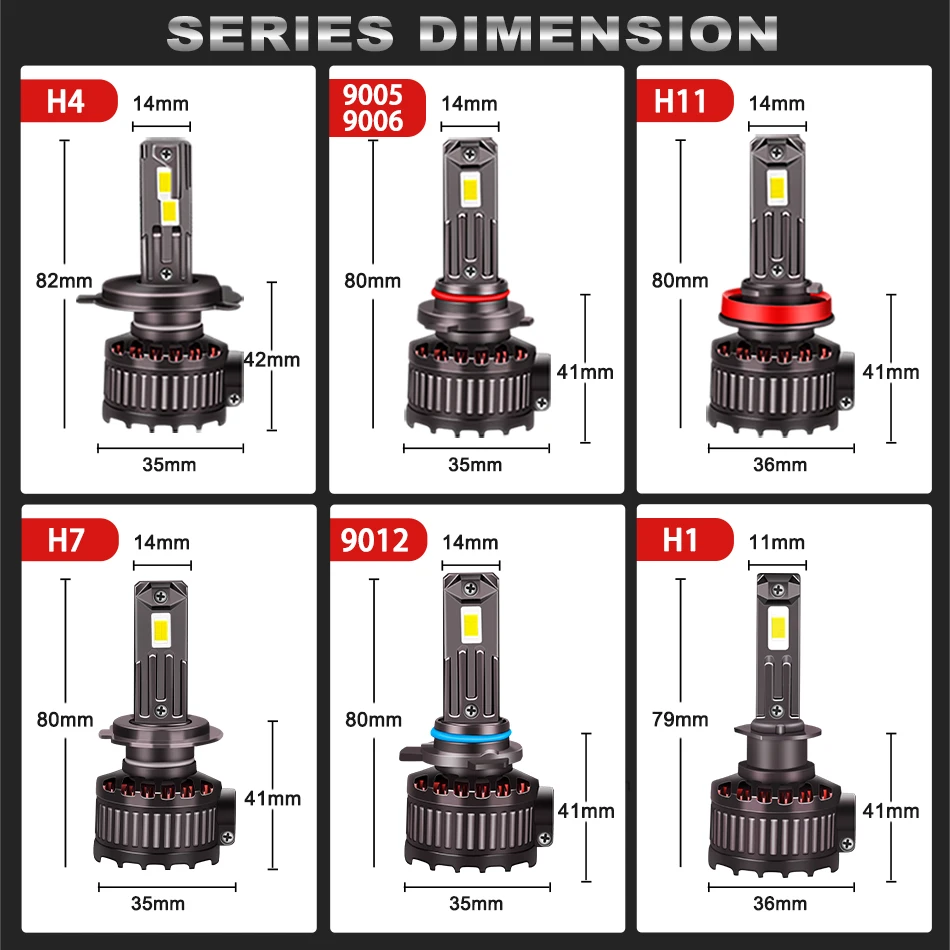 SERIES DIMENSION

H4
14mm
82mm
42mm
35mm

9005
9006
14mm
80mm
41mm
35mm

H11
14mm
80mm
41mm
36mm

H7
14mm
80mm
41mm
35mm

9012
14mm
80mm
41mm
35mm

H1
11mm
79mm
41mm
36mm