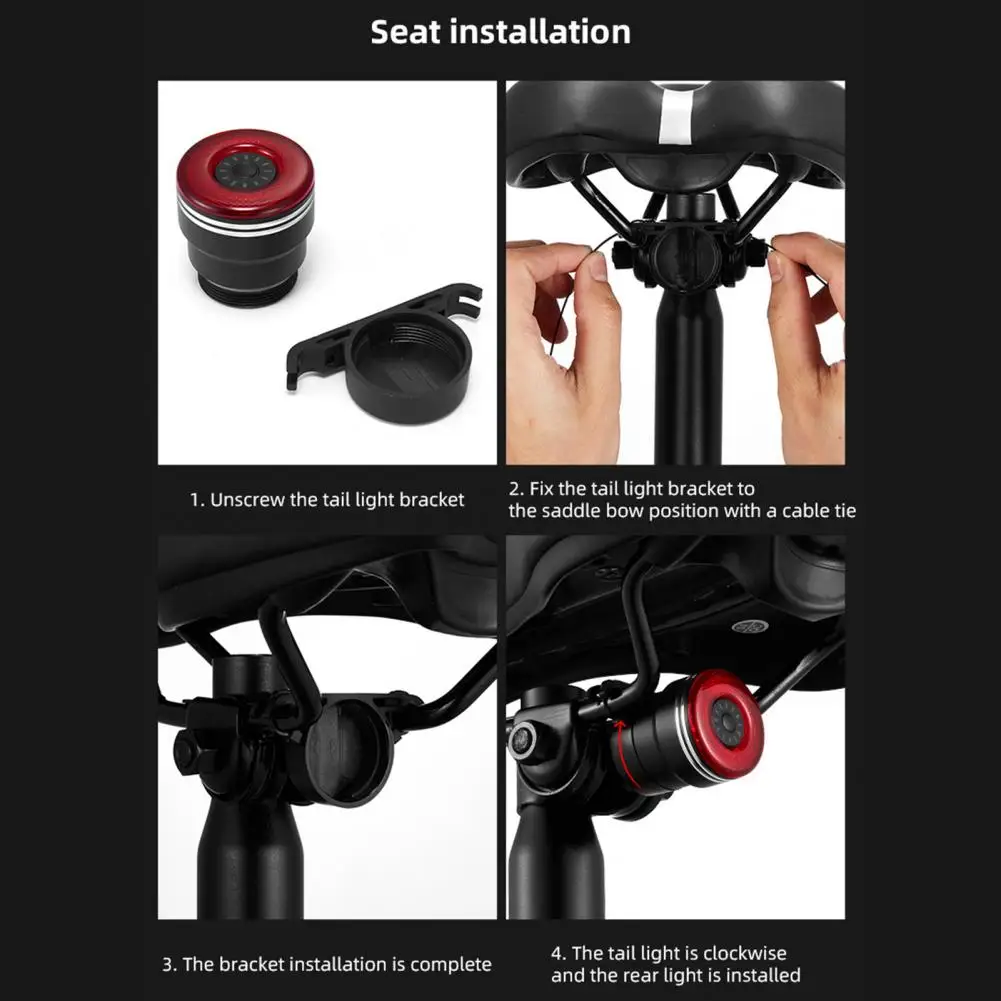 Seat installation

1. Unscrew the tail light bracket

2. Fix the tail light bracket to the saddle bow position with a cable tie

3. The bracket installation is complete

4. The tail light is clockwise and the rear light is installed