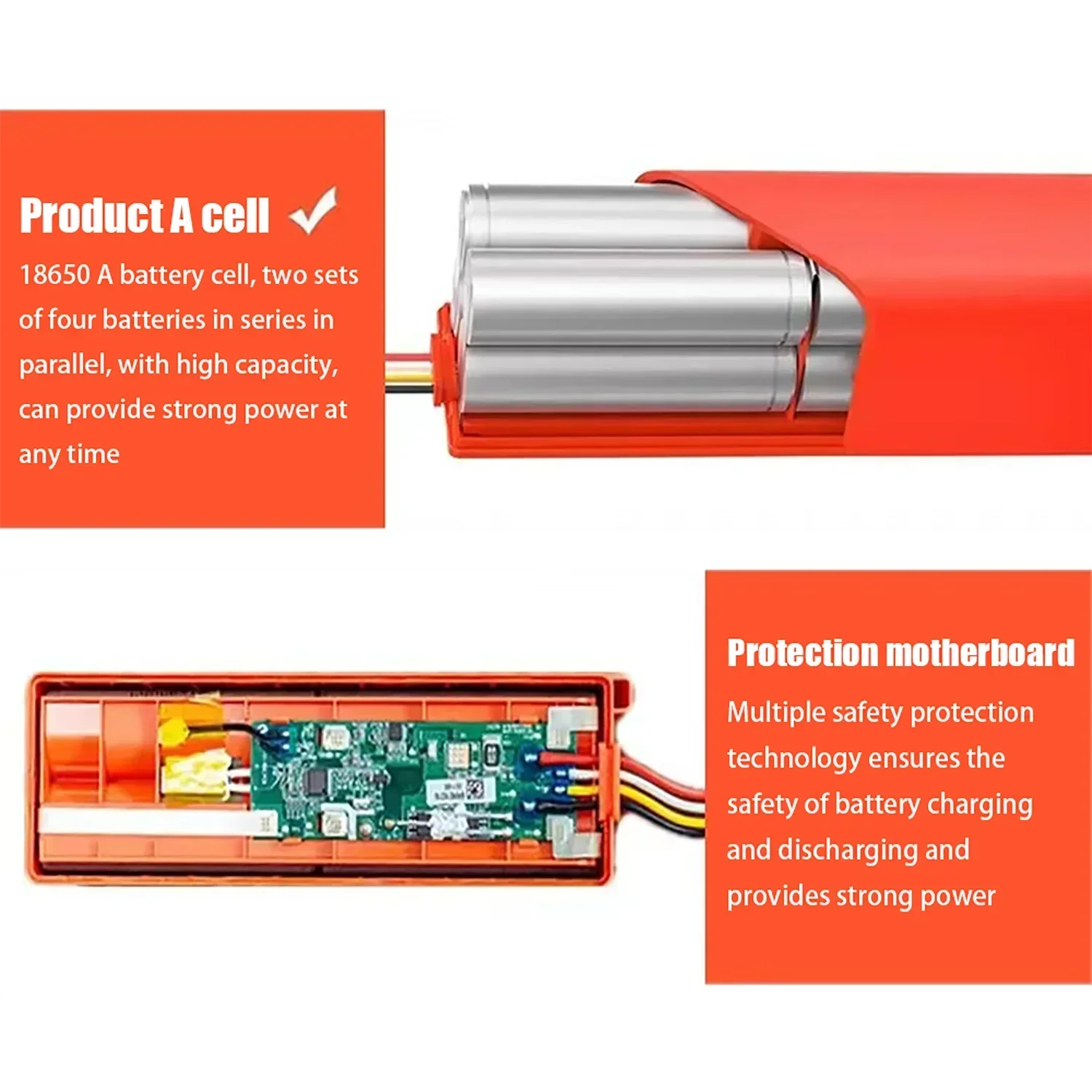 Product A cell ✓

18650 A battery cell, two sets of four batteries in series in parallel, with high capacity, can provide strong power at any time

Protection motherboard

Multiple safety protection technology ensures the safety of battery charging and discharging and provides strong power