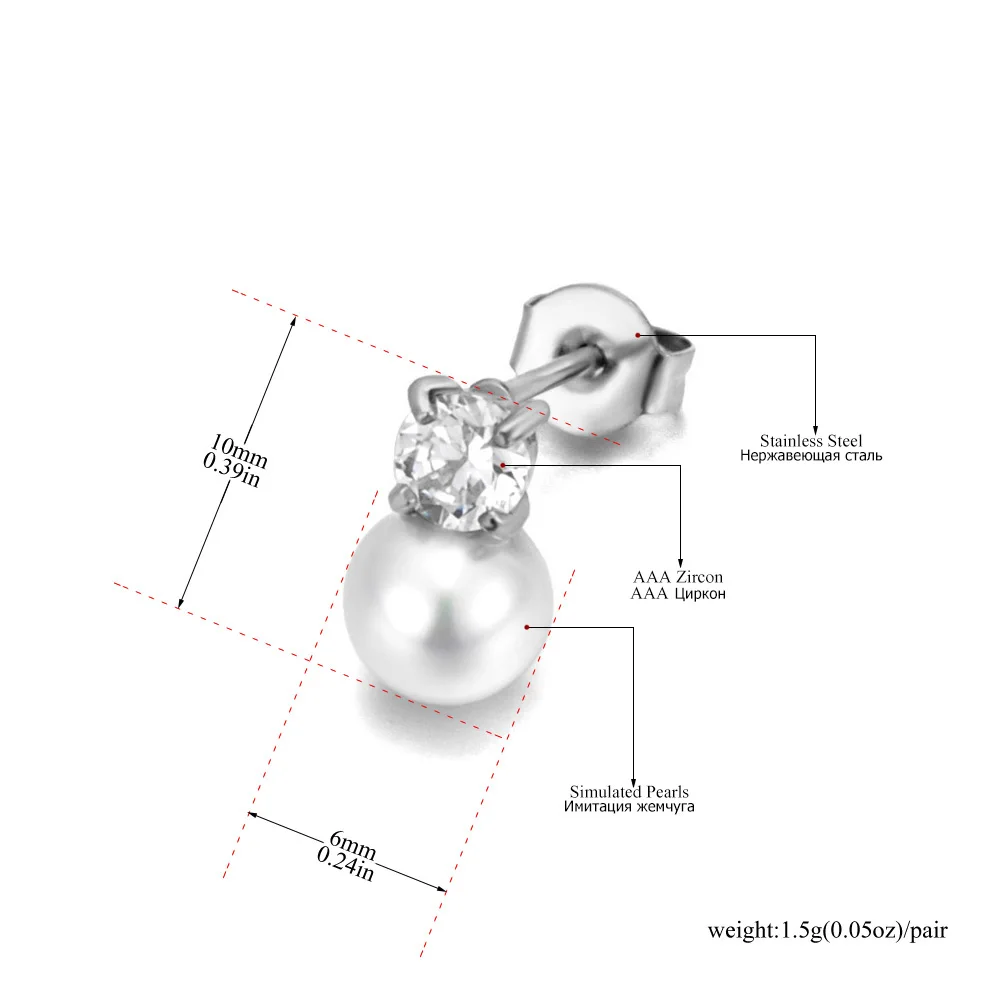 10mm
0.39in

Stainless Steel
Нержавеющая сталь

AAA Zircon
AAA Циркон

Simulated Pearls
Имитация жемчуга

6mm
0.24in

weight:1.5g(0.05oz)/pair