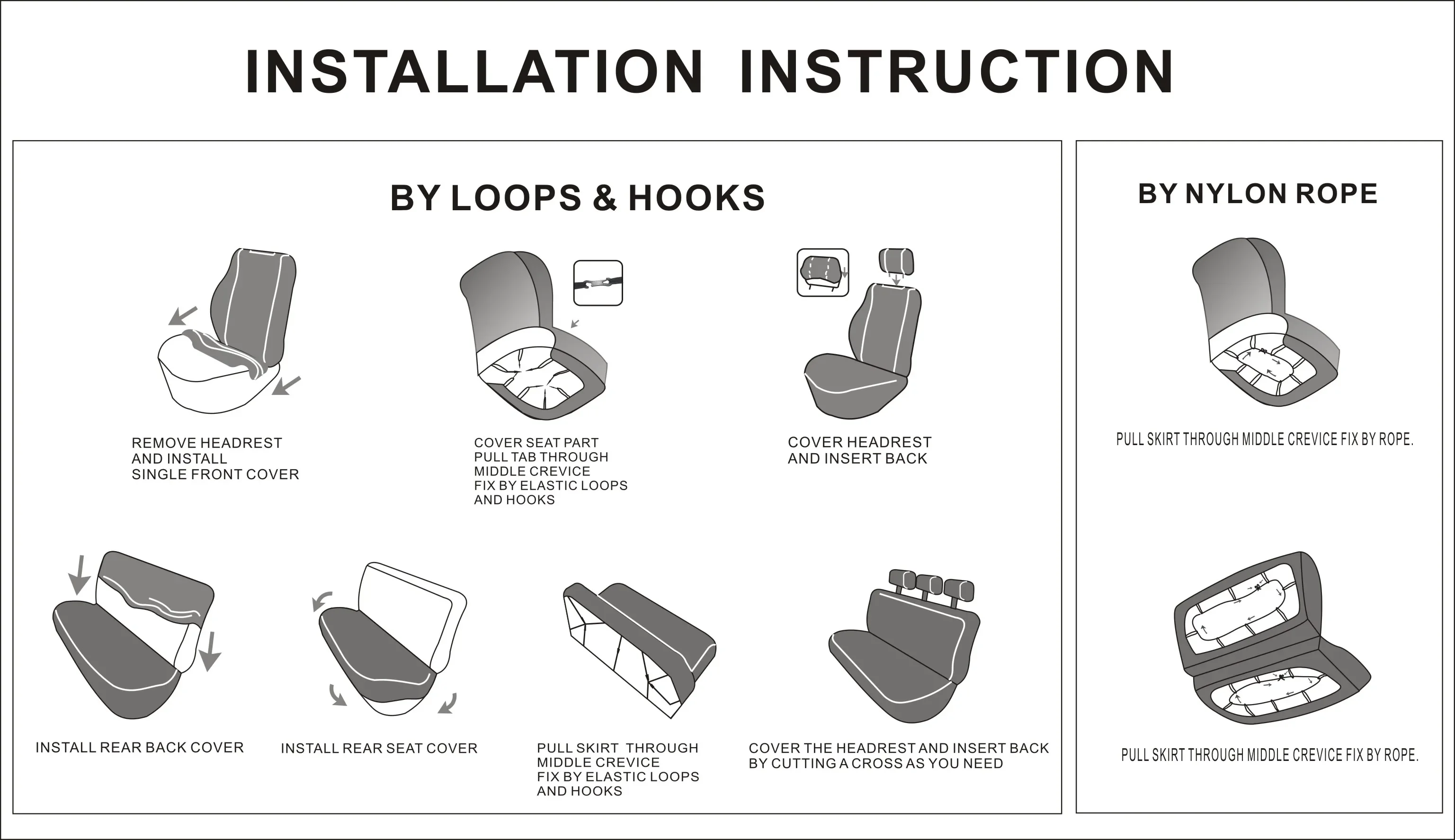 INSTALLATION INSTRUCTION

BY LOOPS & HOOKS

REMOVE HEADREST AND INSTALL SINGLE FRONT COVER

COVER SEAT PART PULL TAB THROUGH MIDDLE CREVICE FIX BY ELASTIC LOOPS AND HOOKS

COVER HEADREST AND INSERT BACK

INSTALL REAR BACK COVER

INSTALL REAR SEAT COVER

PULL SKIRT THROUGH MIDDLE CREVICE FIX BY ELASTIC LOOPS AND HOOKS

COVER THE HEADREST AND INSERT BACK BY CUTTING A CROSS AS YOU NEED

BY NYLON ROPE

PULL SKIRT THROUGH MIDDLE CREVICE FIX BY ROPE.

PULL SKIRT THROUGH MIDDLE CREVICE FIX BY ROPE.