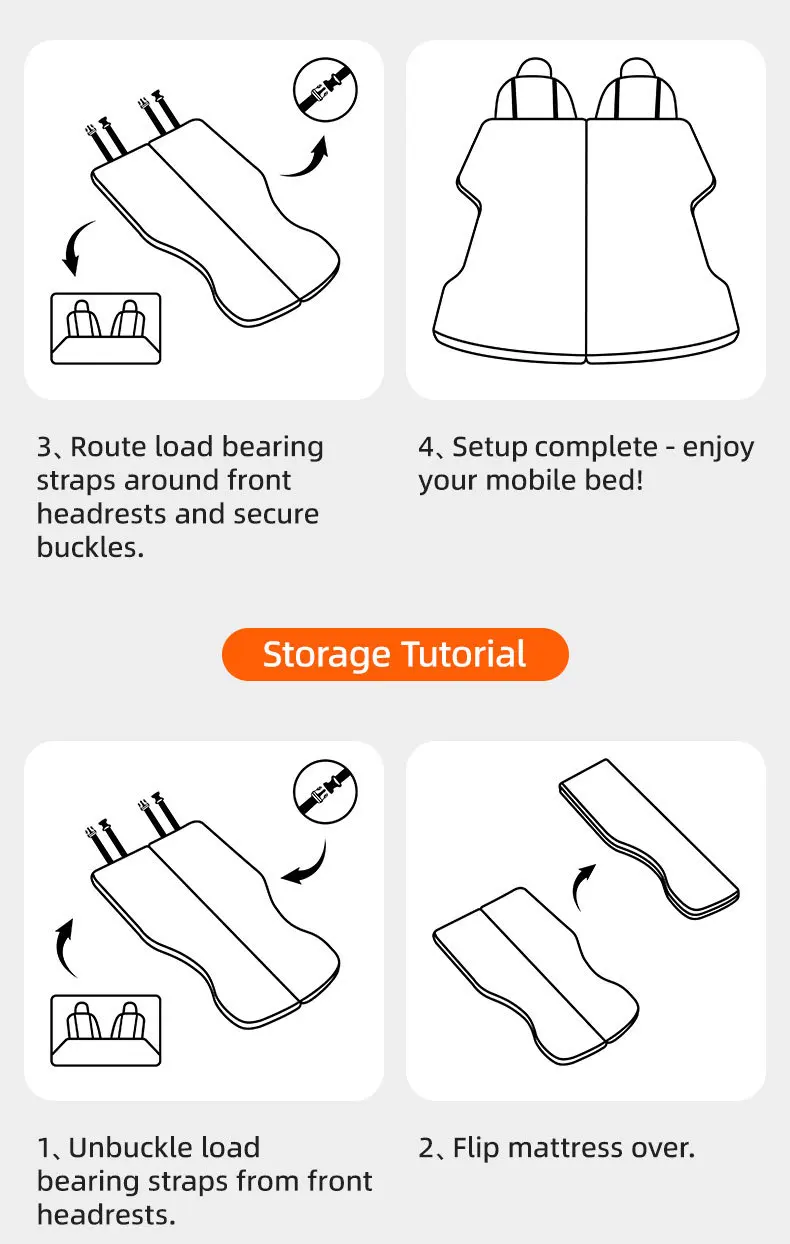 3、Route load bearing straps around front headrests and secure buckles.

4、Setup complete - enjoy your mobile bed!

Storage Tutorial

1、Unbuckle load bearing straps from front headrests.

2、Flip mattress over.