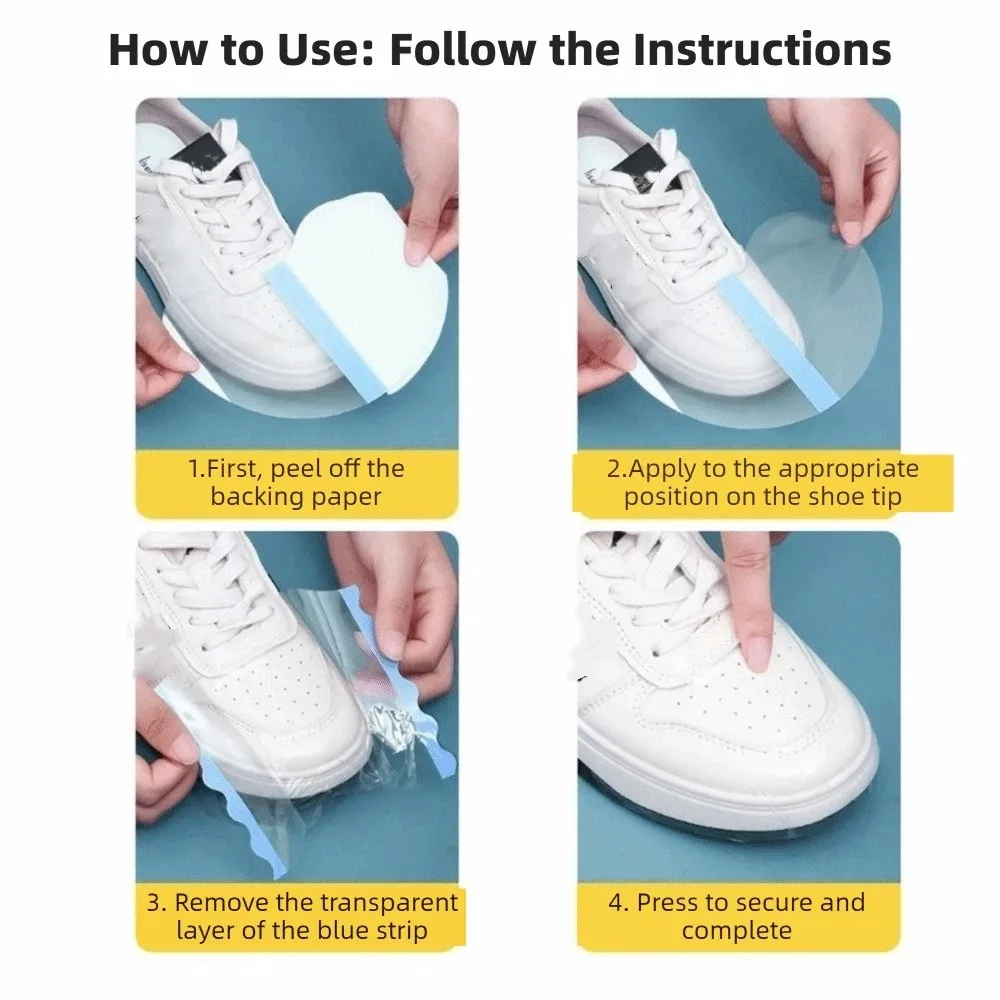 How to Use: Follow the Instructions

1.First, peel off the backing paper

2.Apply to the appropriate position on the shoe tip

3. Remove the transparent layer of the blue strip

4. Press to secure and complete