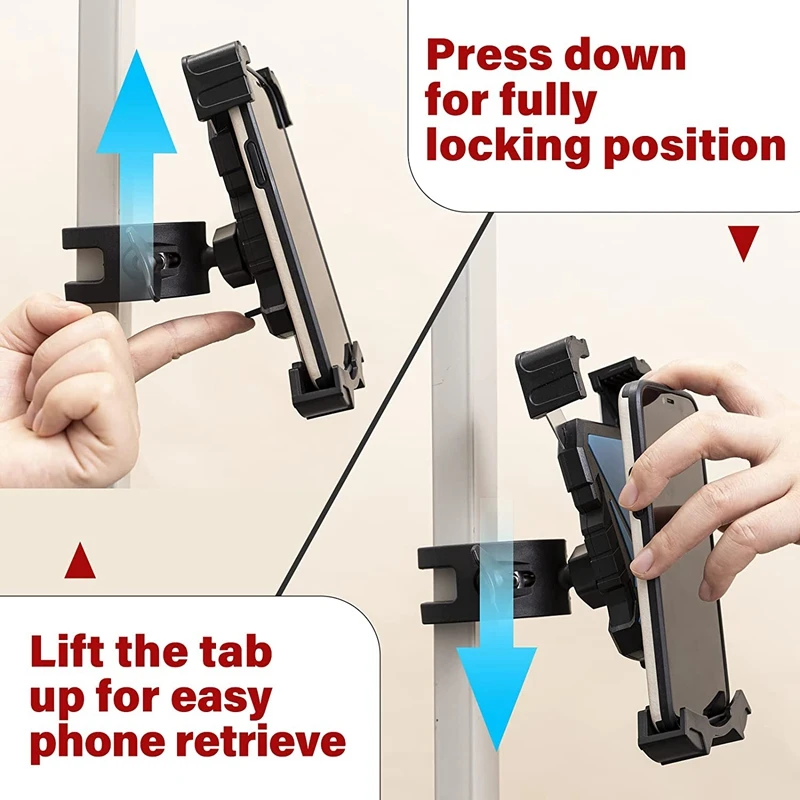 Press down for fully locking position

Lift the tab up for easy phone retrieve