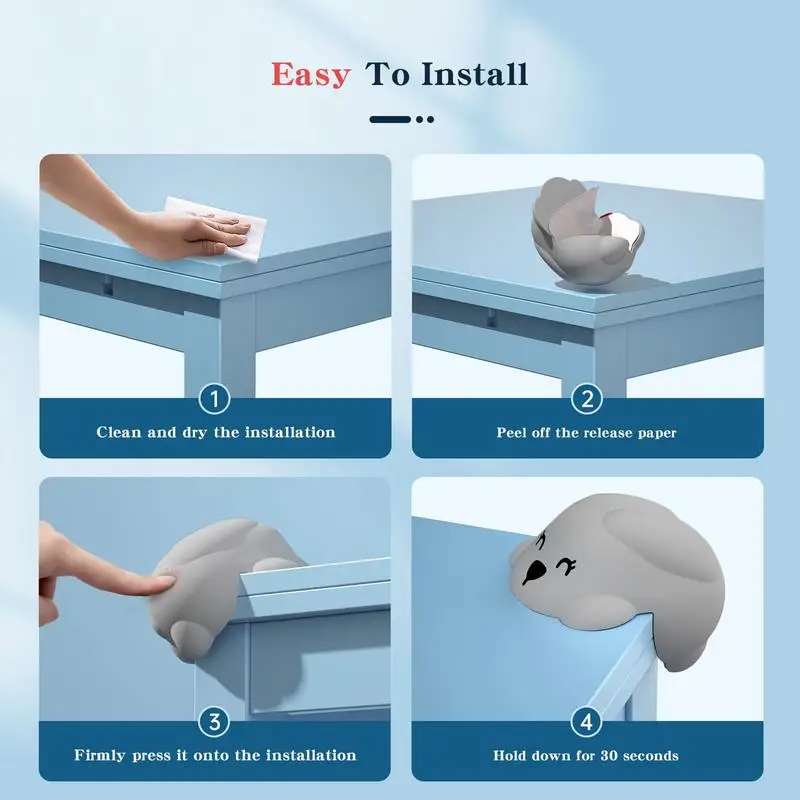 Easy To Install

1
Clean and dry the installation

2
Peel off the release paper

3
Firmly press it onto the installation

4
Hold down for 30 seconds