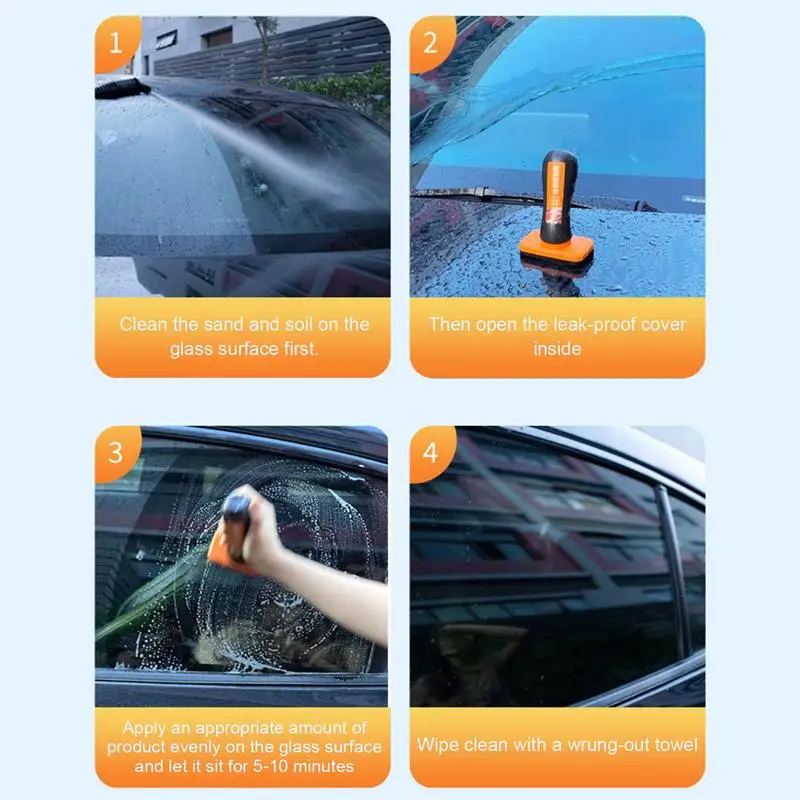 1

Clean the sand and soil on the glass surface first.

2

Then open the leak-proof cover inside

3

Apply an appropriate amount of product evenly on the glass surface and let it sit for 5-10 minutes

4

Wipe clean with a wrung-out towel