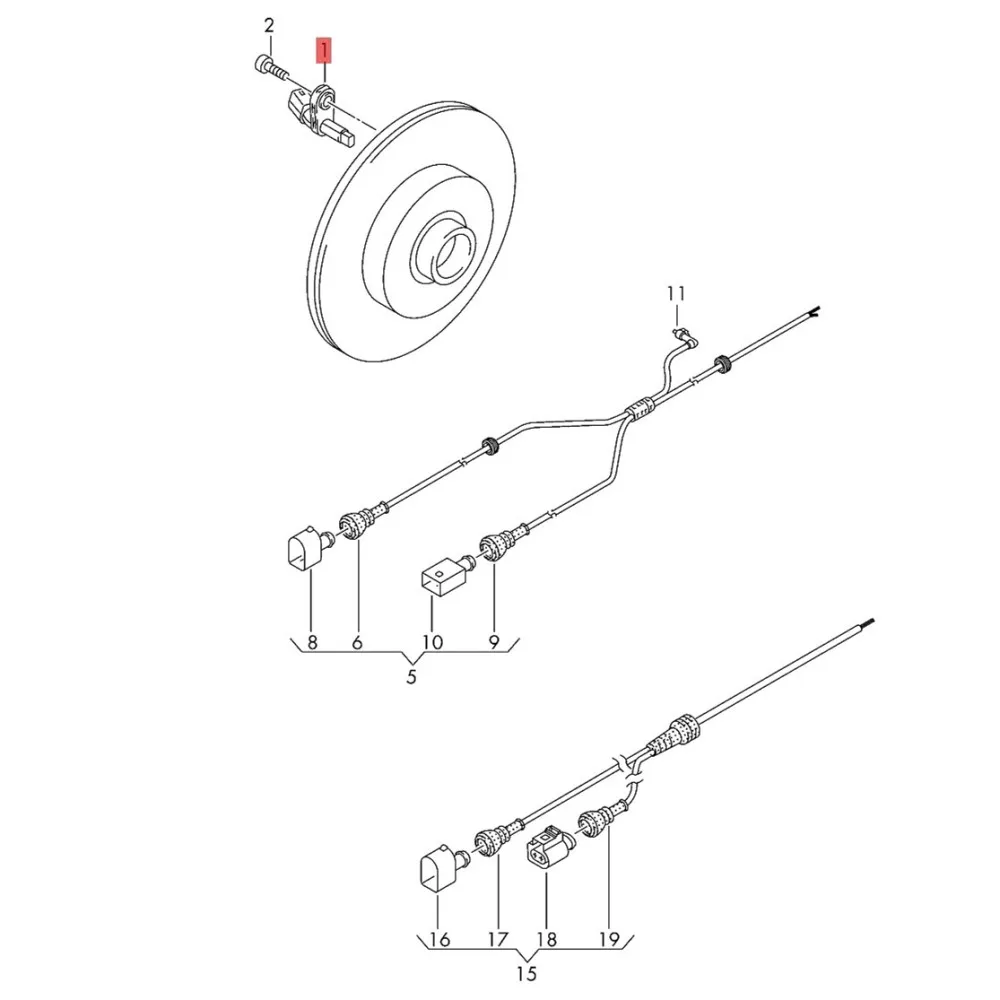 2
1
11
8
6
10
9
5
16
17
18
19
15