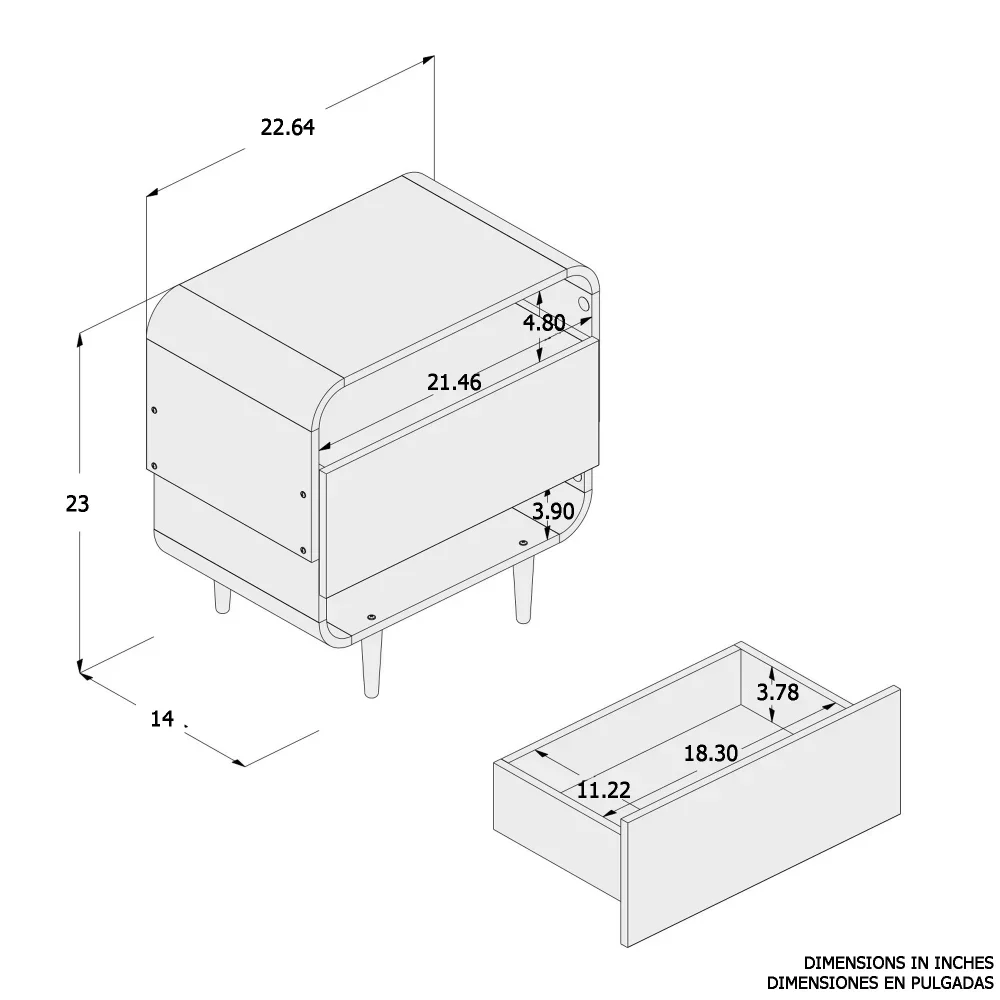 22.64

4.80

21.46

23

3.90

14 .

3.78

18.30

11.22

DIMENSIONS IN INCHES
DIMENSIONES EN PULGADAS