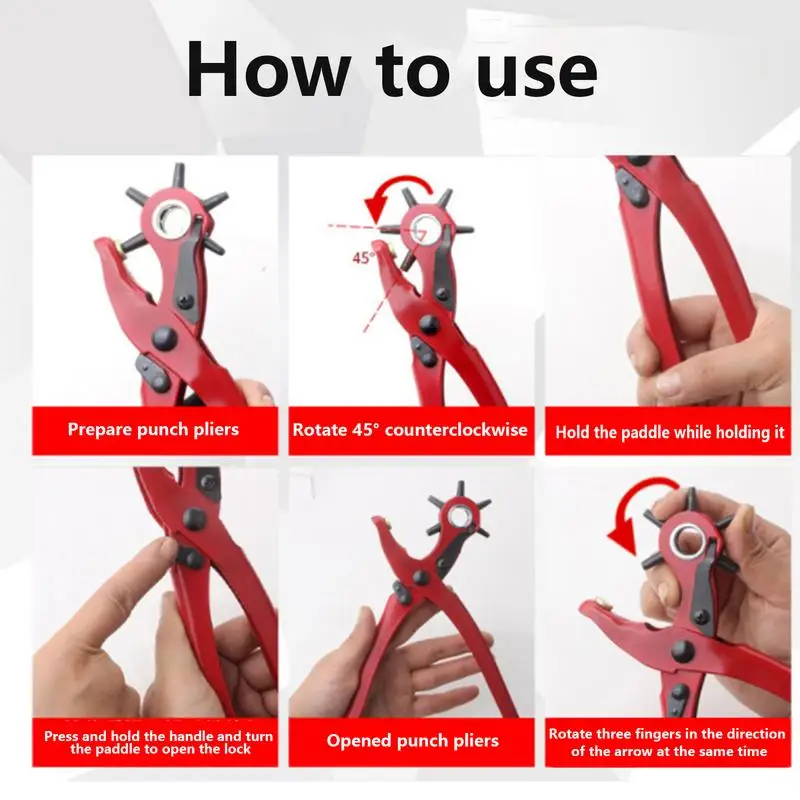 How to use

45°

Prepare punch pliers

Rotate 45° counterclockwise

Hold the paddle while holding it

Press and hold the handle and turn the paddle to open the lock

Opened punch pliers

Rotate three fingers in the direction of the arrow at the same time