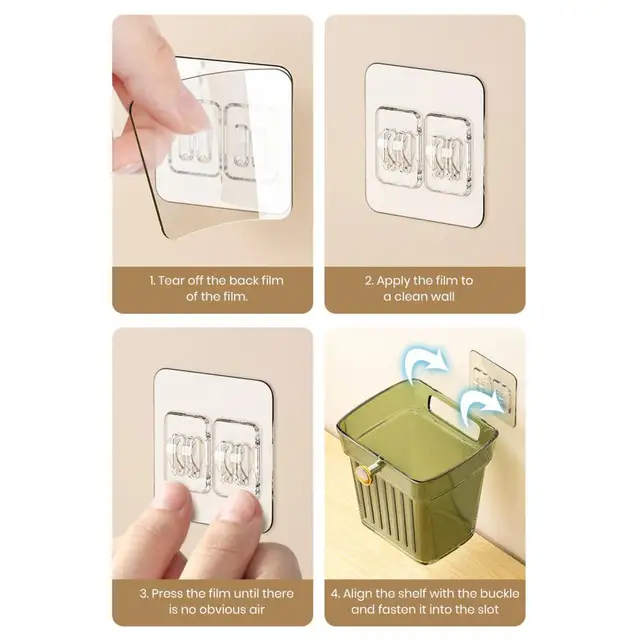 1. Tear off the back film of the film.

2. Apply the film to a clean wall

3. Press the film until there is no obvious air

4. Align the shelf with the buckle and fasten it into the slot