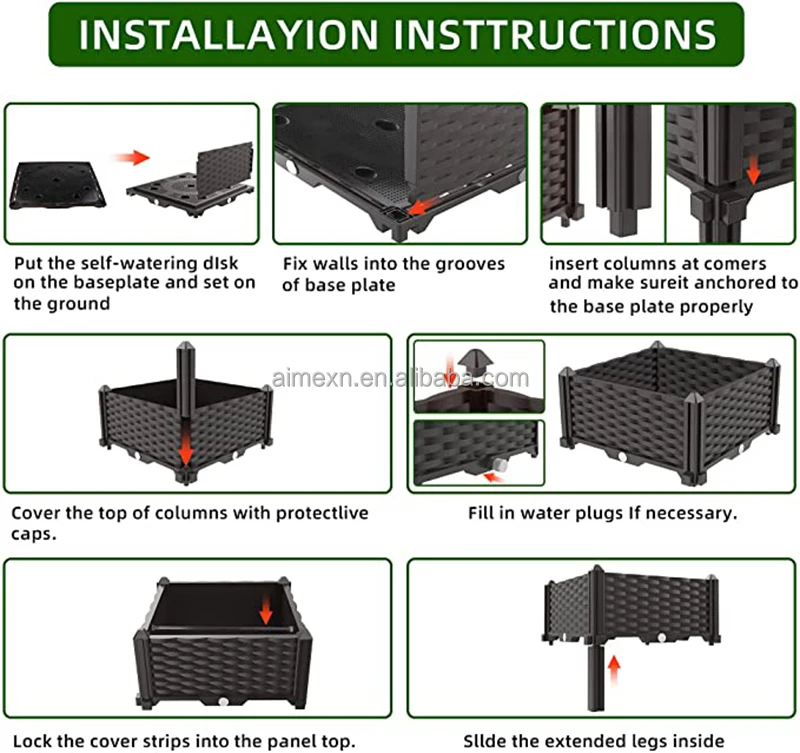 INSTALLAYION INSTTRUCTIONS

Put the self-watering dIsk on the baseplate and set on the ground

Fix walls into the grooves of base plate

insert columns at comers and make sureit anchored to the base plate properly

aimexn.en.alibaba.com

Cover the top of columns with protectlive caps.

Fill in water plugs If necessary.

Lock the cover strips into the panel top.

Sllde the extended legs inside