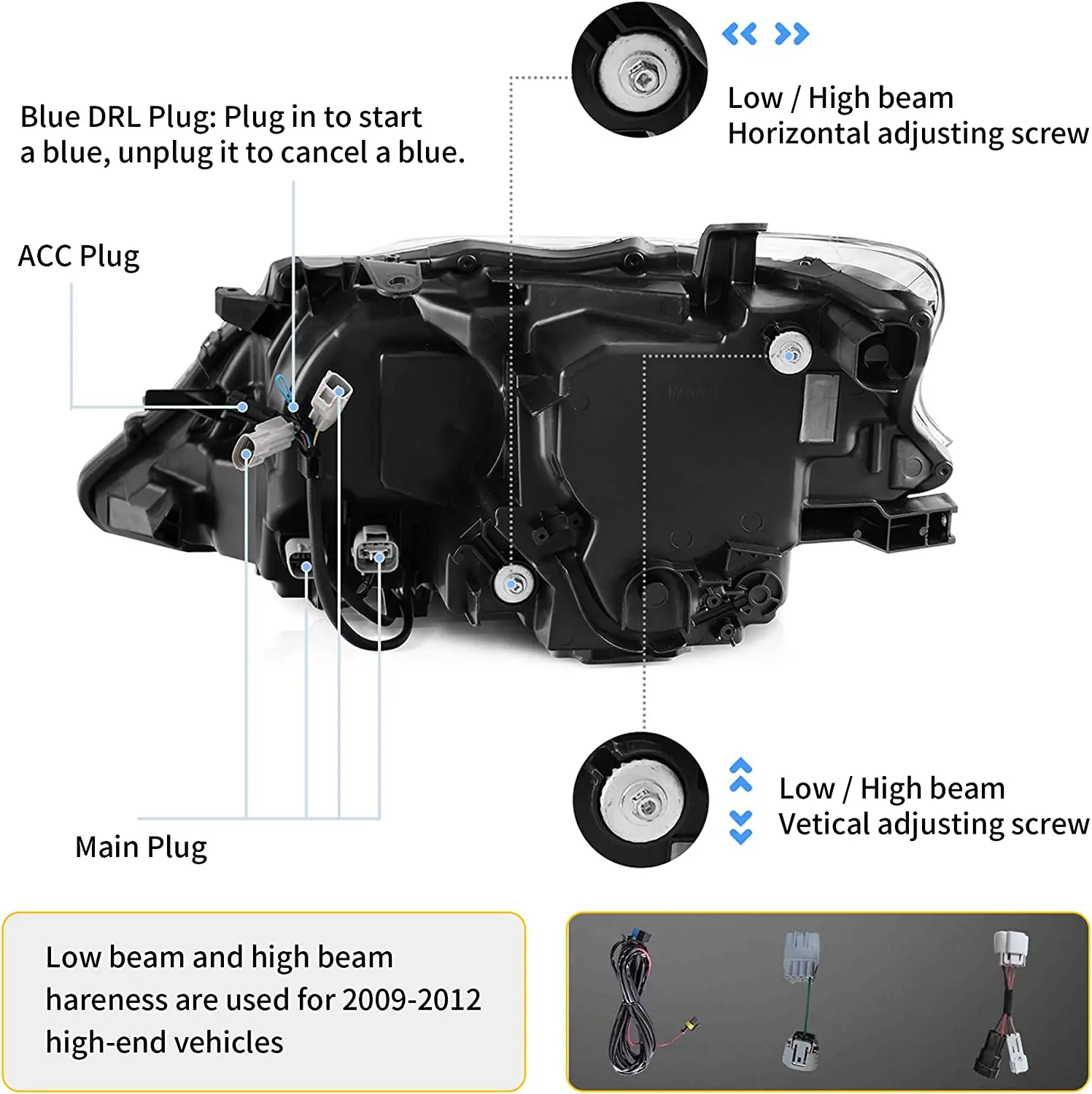 Blue DRL Plug: Plug in to start a blue, unplug it to cancel a blue.

Low / High beam
Horizontal adjusting screw

ACC Plug

Main Plug

Low / High beam
Vetical adjusting screw

Low beam and high beam hareness are used for 2009-2012 high-end vehicles