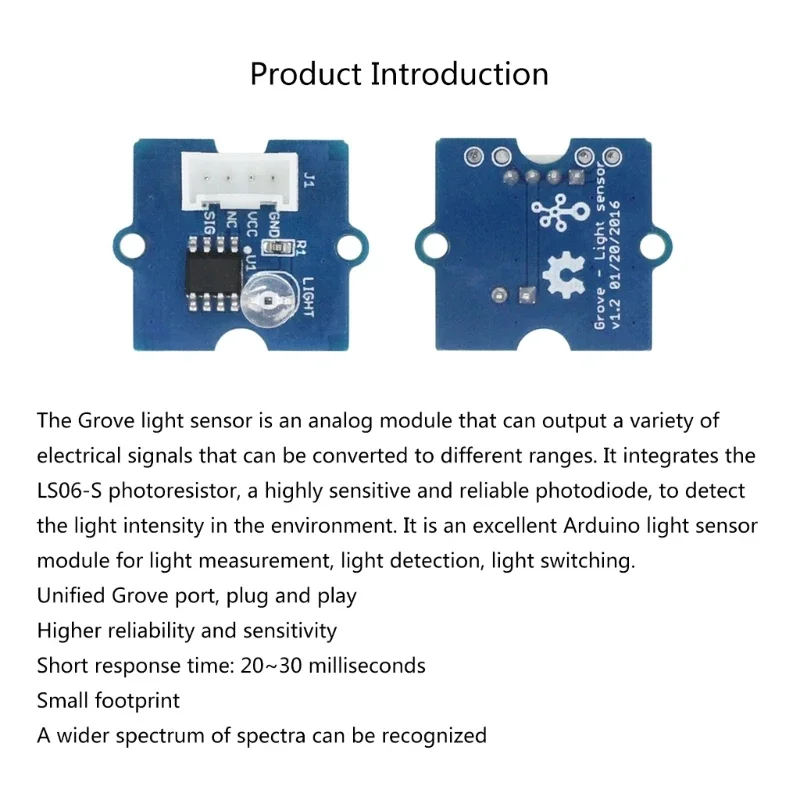 Product Introduction

J1
SIG NC VCC GND
R1
U1
LIGHT

Grove - Light sensor
v1.2 01/20/2016

The Grove light sensor is an analog module that can output a variety of electrical signals that can be converted to different ranges. It integrates the LS06-S photoresistor, a highly sensitive and reliable photodiode, to detect the light intensity in the environment. It is an excellent Arduino light sensor module for light measurement, light detection, light switching.
Unified Grove port, plug and play
Higher reliability and sensitivity
Short response time: 20~30 milliseconds
Small footprint
A wider spectrum of spectra can be recognized