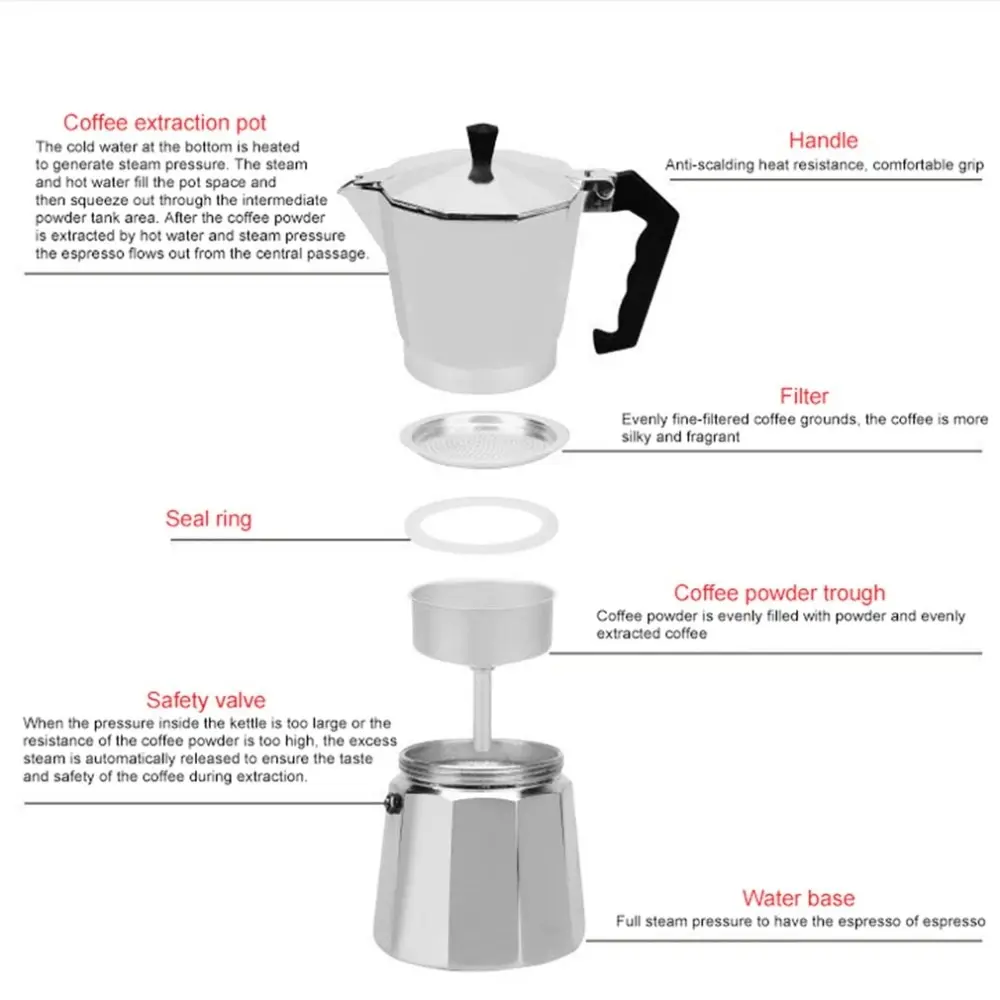 Coffee extraction pot
The cold water at the bottom is heated to generate steam pressure. The steam and hot water fill the pot space and then squeeze out through the intermediate powder tank area. After the coffee powder is extracted by hot water and steam pressure the espresso flows out from the central passage.

Handle
Anti-scalding heat resistance, comfortable grip

Filter
Evenly fine-filtered coffee grounds, the coffee is more silky and fragrant

Seal ring

Coffee powder trough
Coffee powder is evenly filled with powder and evenly extracted coffee

Safety valve
When the pressure inside the kettle is too large or the resistance of the coffee powder is too high, the excess steam is automatically released to ensure the taste and safety of the coffee during extraction.

Water base
Full steam pressure to have the espresso of espresso