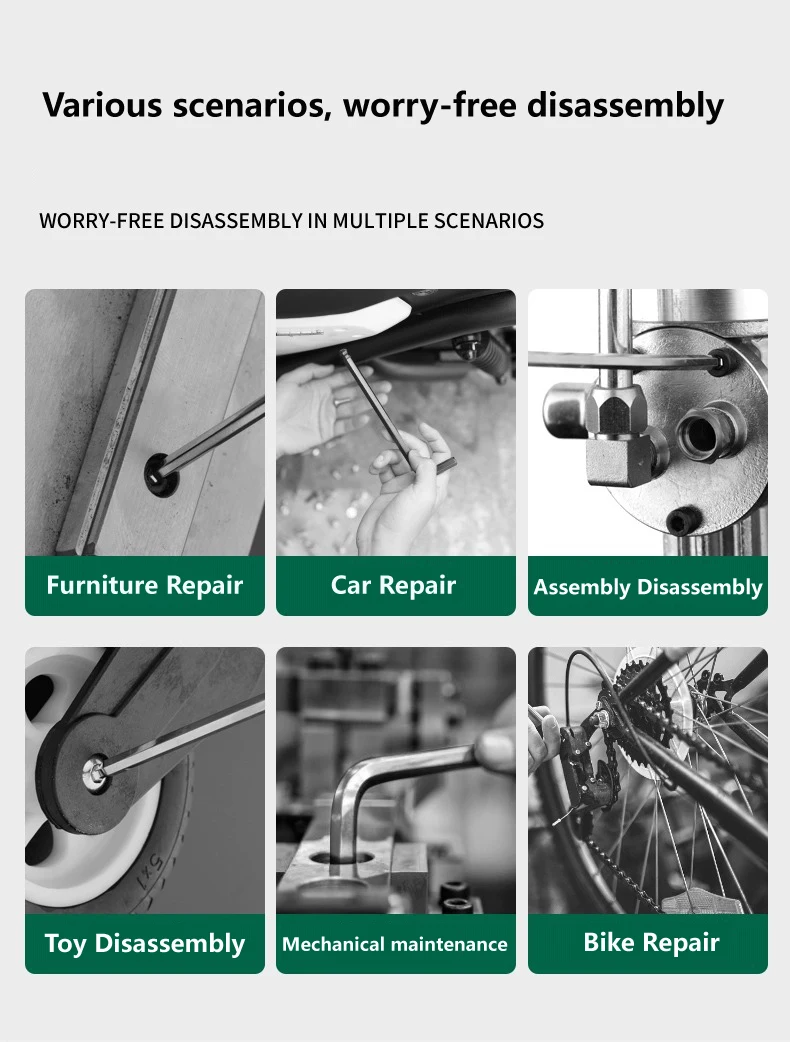 Various scenarios, worry-free disassembly

WORRY-FREE DISASSEMBLY IN MULTIPLE SCENARIOS

Furniture Repair

Car Repair

Assembly Disassembly

Toy Disassembly

Mechanical maintenance

Bike Repair