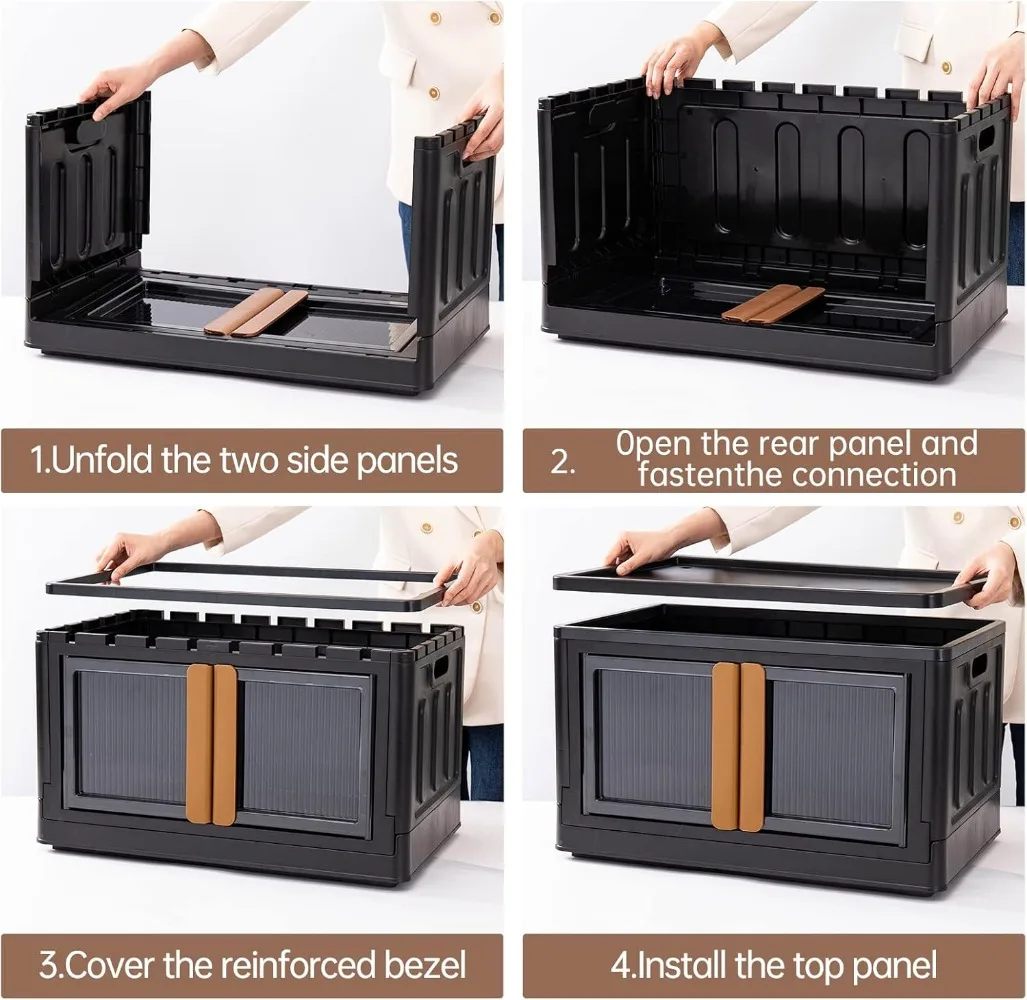 1.Unfold the two side panels

2. 0pen the rear panel and fastenthe connection

3.Cover the reinforced bezel

4.Install the top panel