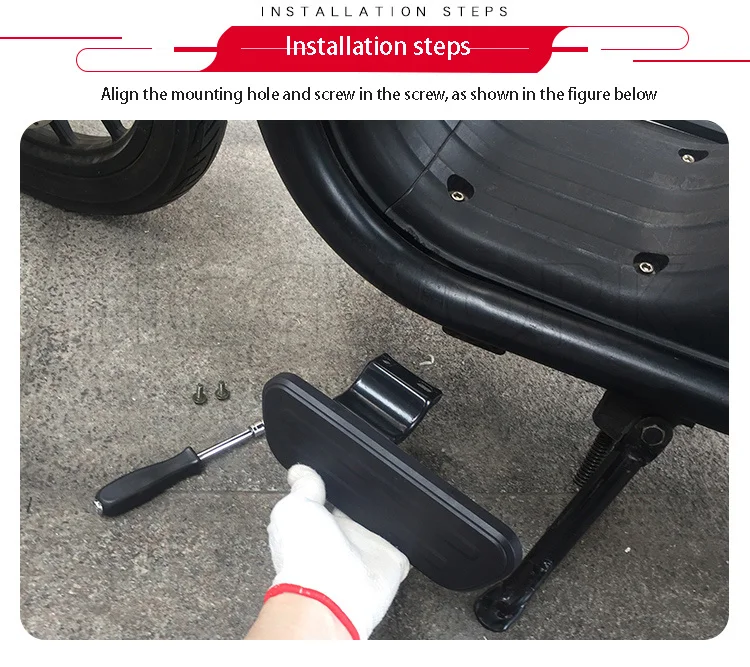 INSTALLATION STEPS

Installation steps

Align the mounting hole and screw in the screw, as shown in the figure below