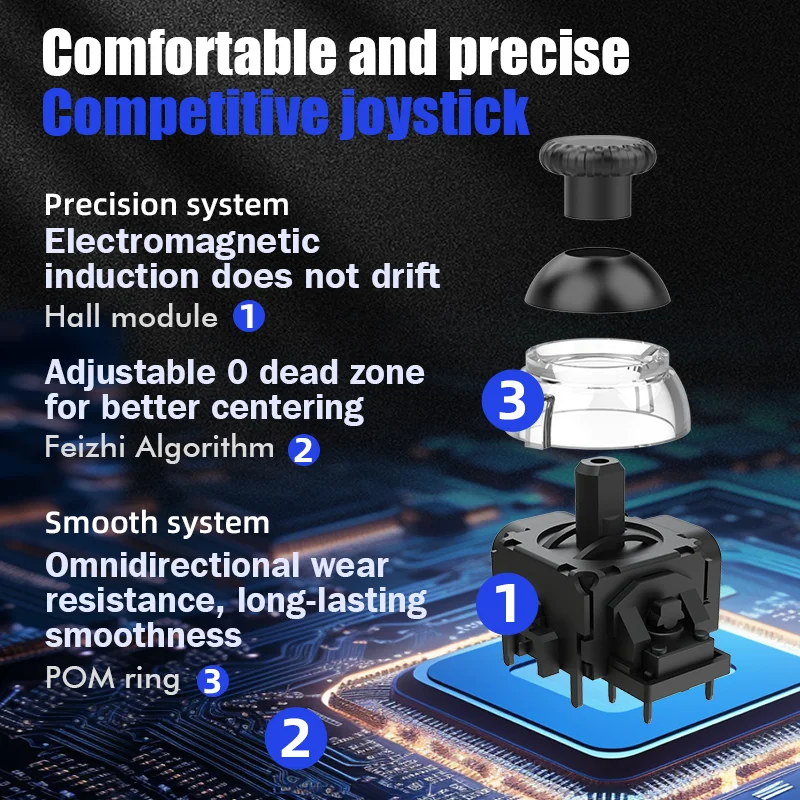 Comfortable and precise
Competitive joystick

Precision system
Electromagnetic induction does not drift
Hall module 1

Adjustable 0 dead zone for better centering
Feizhi Algorithm 2

Smooth system
Omnidirectional wear resistance, long-lasting smoothness
POM ring 3

3

1

2