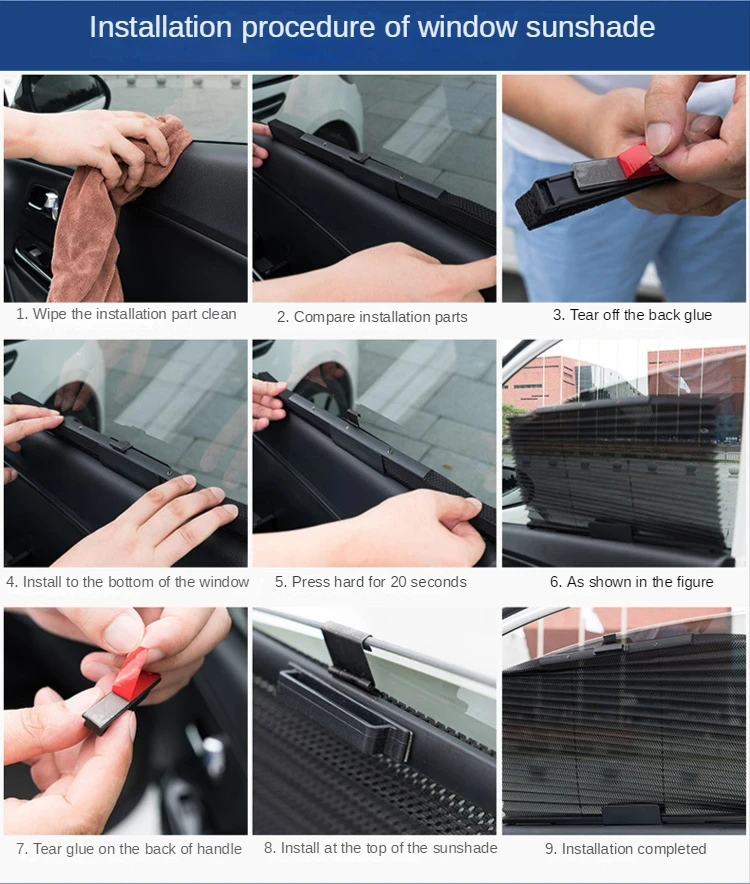 Installation procedure of window sunshade

1. Wipe the installation part clean

2. Compare installation parts

3. Tear off the back glue

4. Install to the bottom of the window

5. Press hard for 20 seconds

6. As shown in the figure

7. Tear glue on the back of handle

8. Install at the top of the sunshade

9. Installation completed