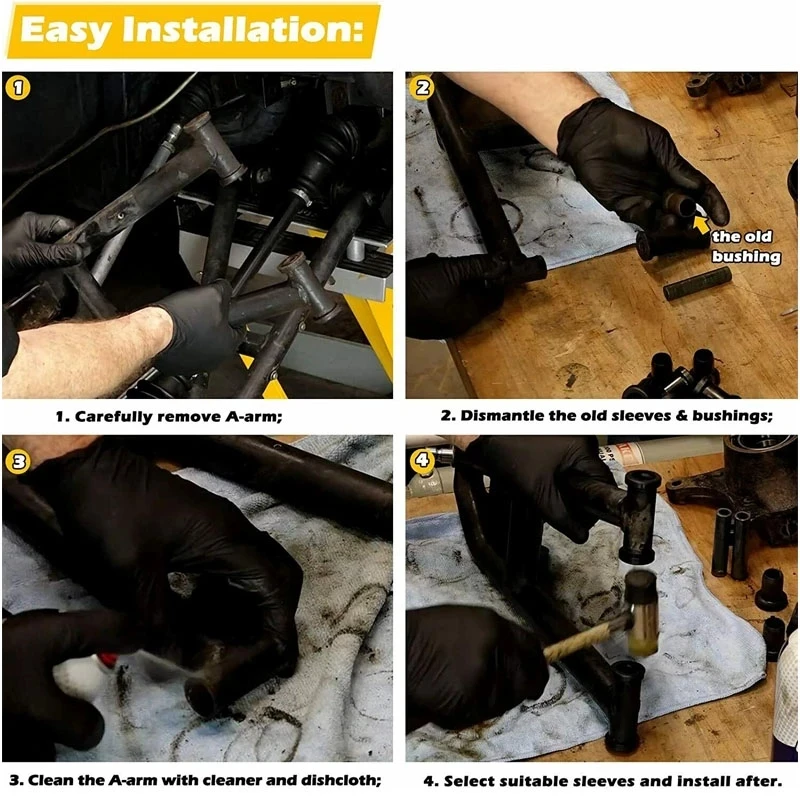 Easy Installation:

1

1. Carefully remove A-arm;

2

the old bushing

2. Dismantle the old sleeves & bushings;

3

3. Clean the A-arm with cleaner and dishcloth;

4

4. Select suitable sleeves and install after.