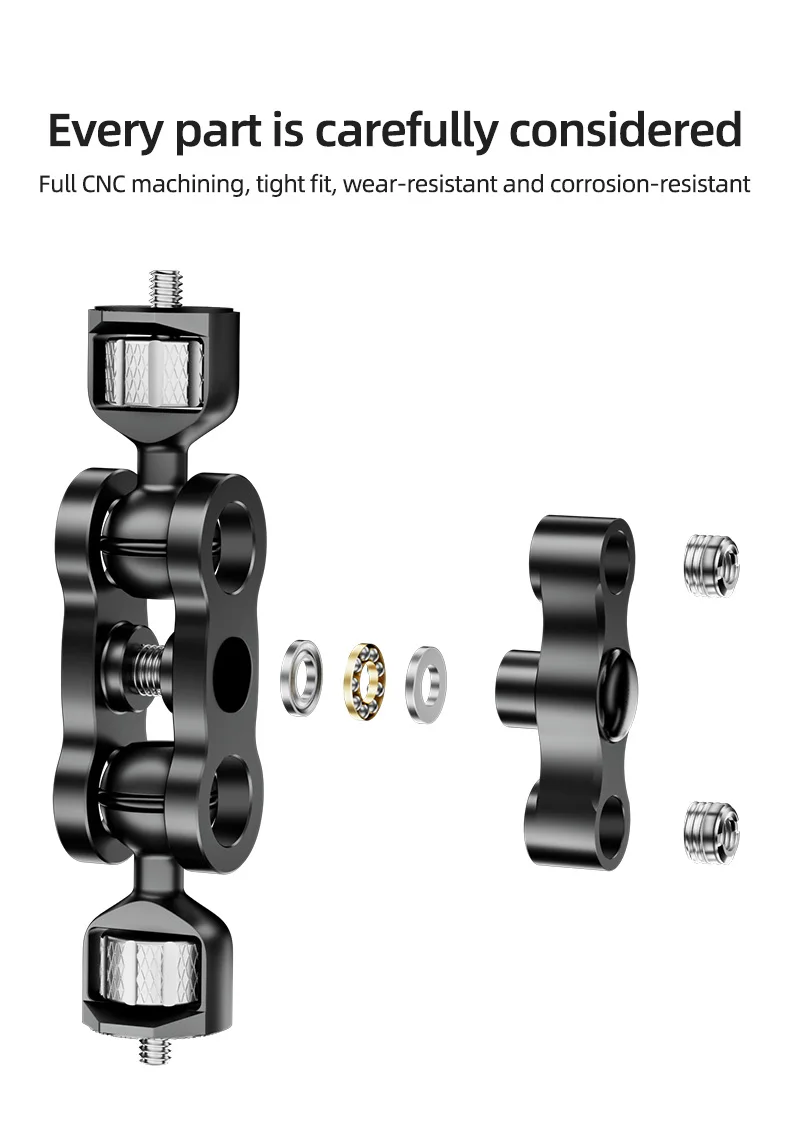 Every part is carefully considered

Full CNC machining, tight fit, wear-resistant and corrosion-resistant