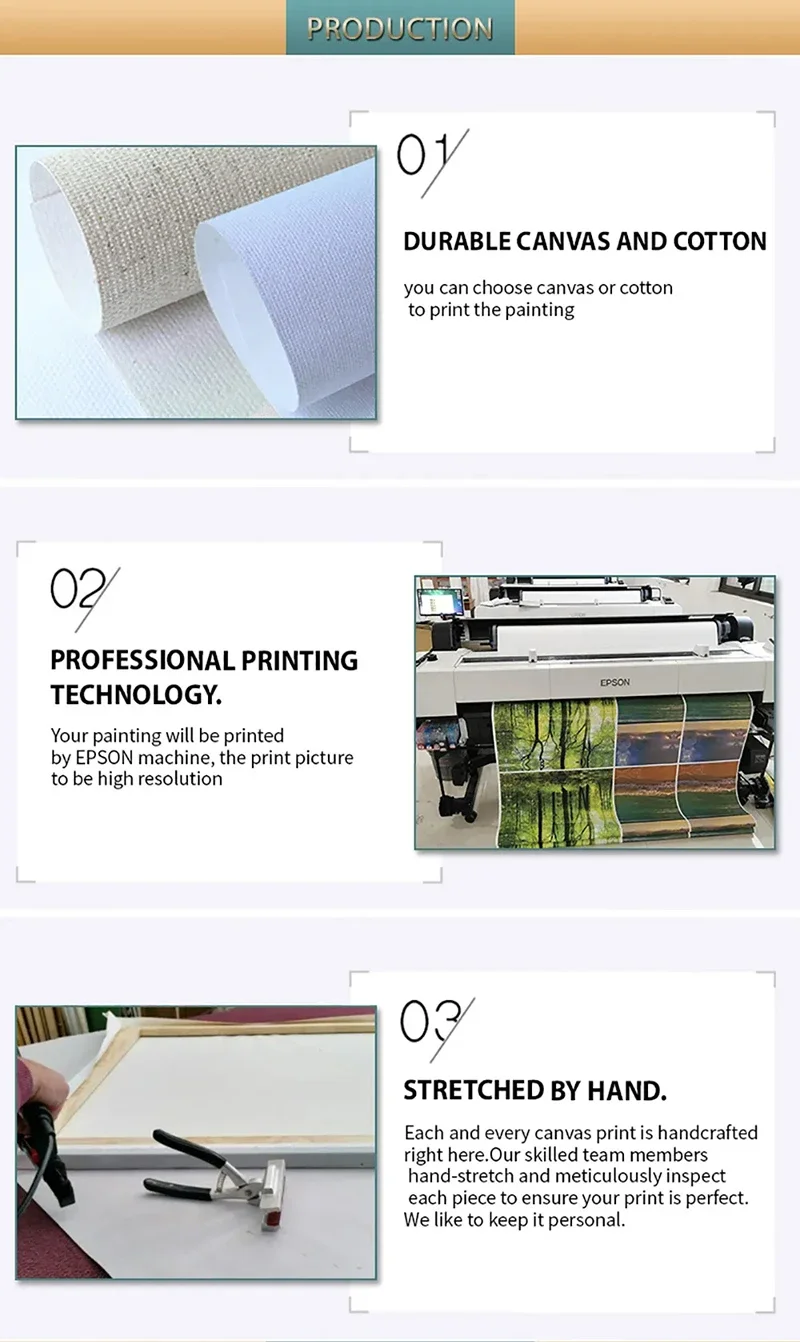 PRODUCTION

01

DURABLE CANVAS AND COTTON

you can choose canvas or cotton to print the painting

02

PROFESSIONAL PRINTING TECHNOLOGY.

Your painting will be printed by EPSON machine, the print picture to be high resolution

EPSON

03

STRETCHED BY HAND.

Each and every canvas print is handcrafted right here.Our skilled team members hand-stretch and meticulously inspect each piece to ensure your print is perfect. We like to keep it personal.