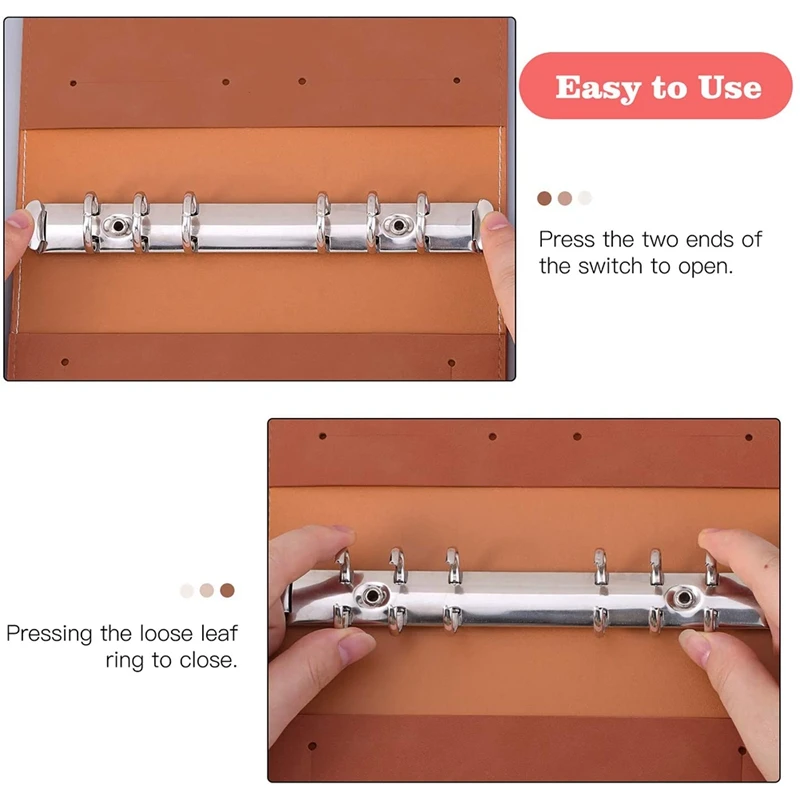 Easy to Use

Press the two ends of the switch to open.

Pressing the loose leaf ring to close.