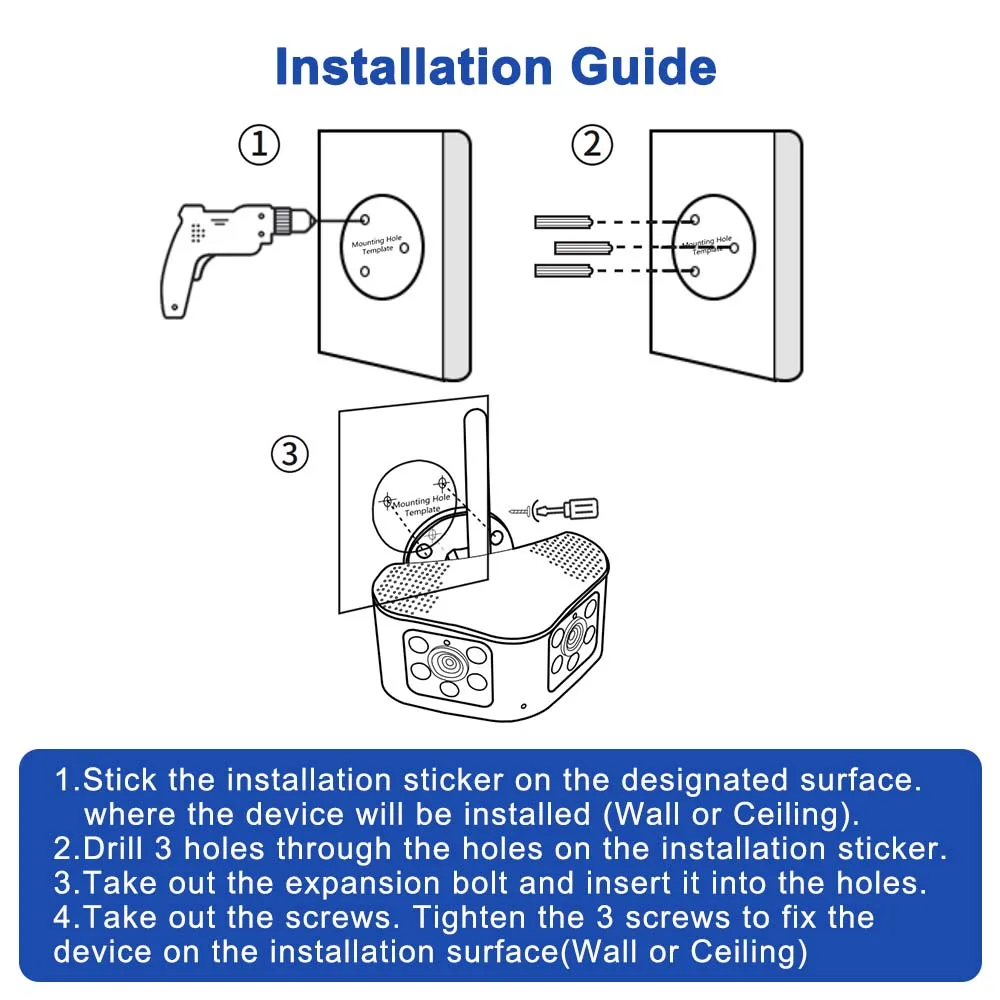 Installation Guide

①

Mounting Hole Template

②

Mounting Hole Template

③

Mounting Hole Template

1.Stick the installation sticker on the designated surface. where the device will be installed (Wall or Ceiling).
2.Drill 3 holes through the holes on the installation sticker.
3.Take out the expansion bolt and insert it into the holes.
4.Take out the screws. Tighten the 3 screws to fix the device on the installation surface(Wall or Ceiling)